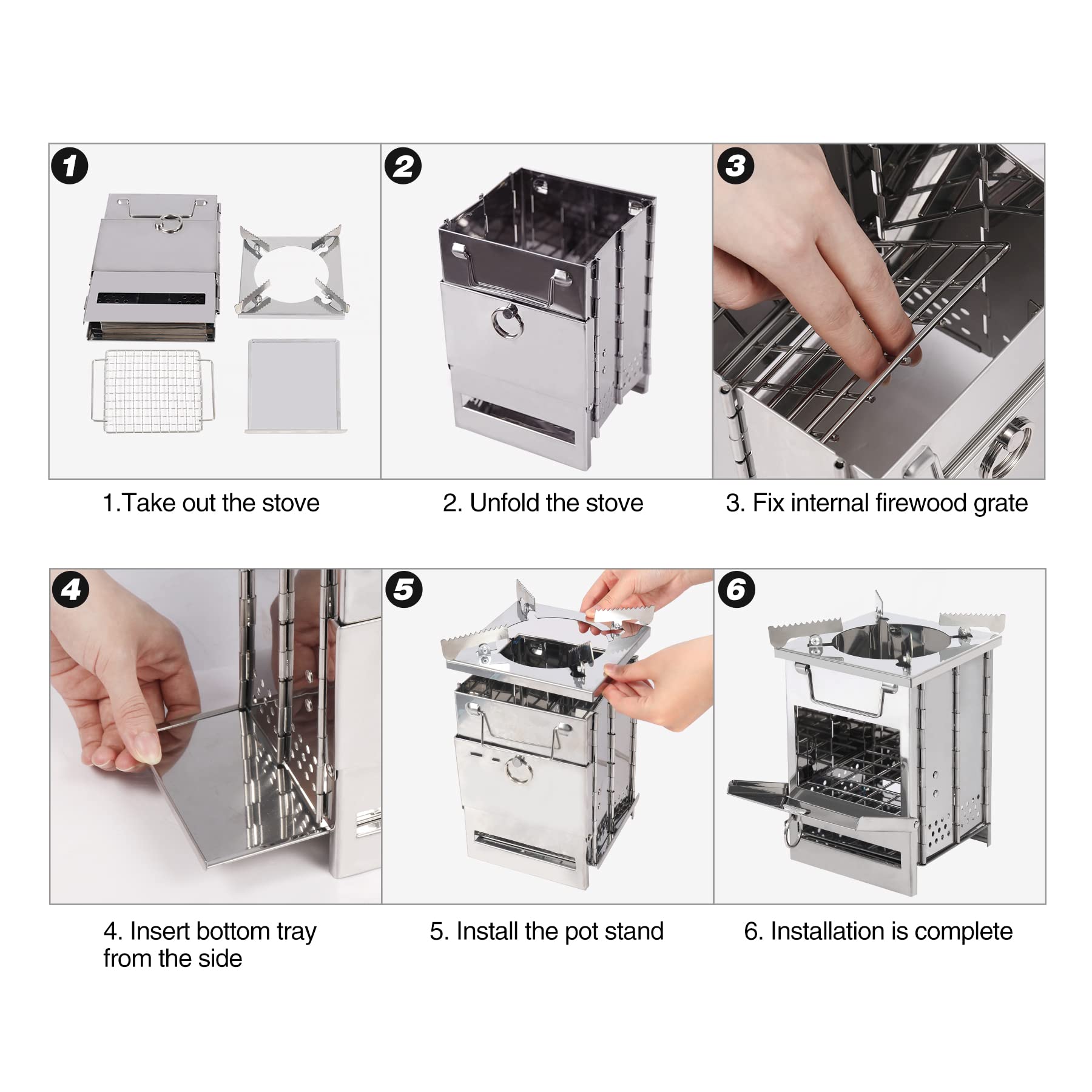 1

2

3

1.Take out the stove

2. Unfold the stove

3. Fix internal firewood grate

4

5

6

4. Insert bottom tray from the side

5. Install the pot stand

6. Installation is complete