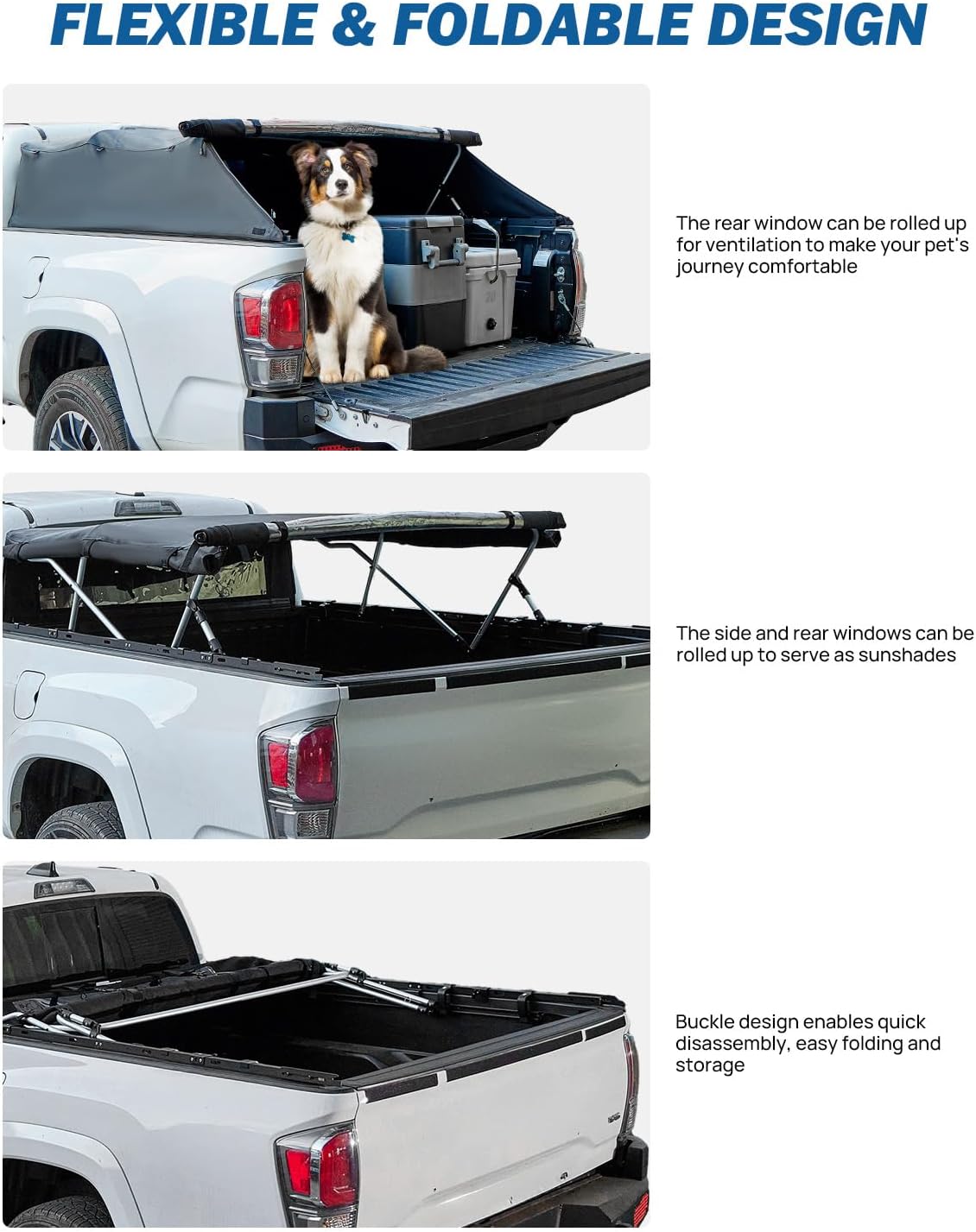 FLEXIBLE & FOLDABLE DESIGN

The rear window can be rolled up for ventilation to make your pet's journey comfortable

The side and rear windows can be rolled up to serve as sunshades

Buckle design enables quick disassembly, easy folding and storage