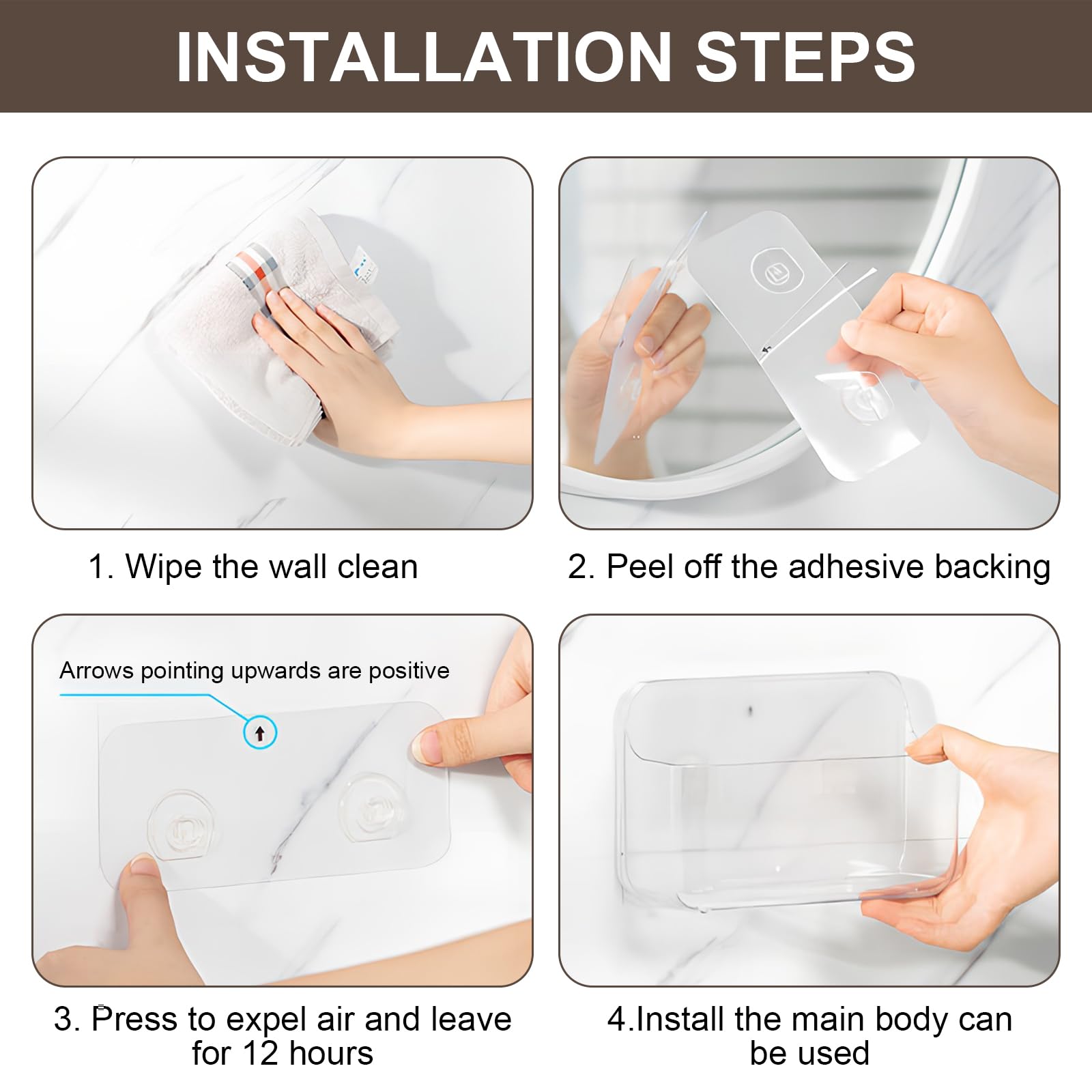 INSTALLATION STEPS

1. Wipe the wall clean

2. Peel off the adhesive backing

Arrows pointing upwards are positive

3. Press to expel air and leave for 12 hours

4.Install the main body can be used