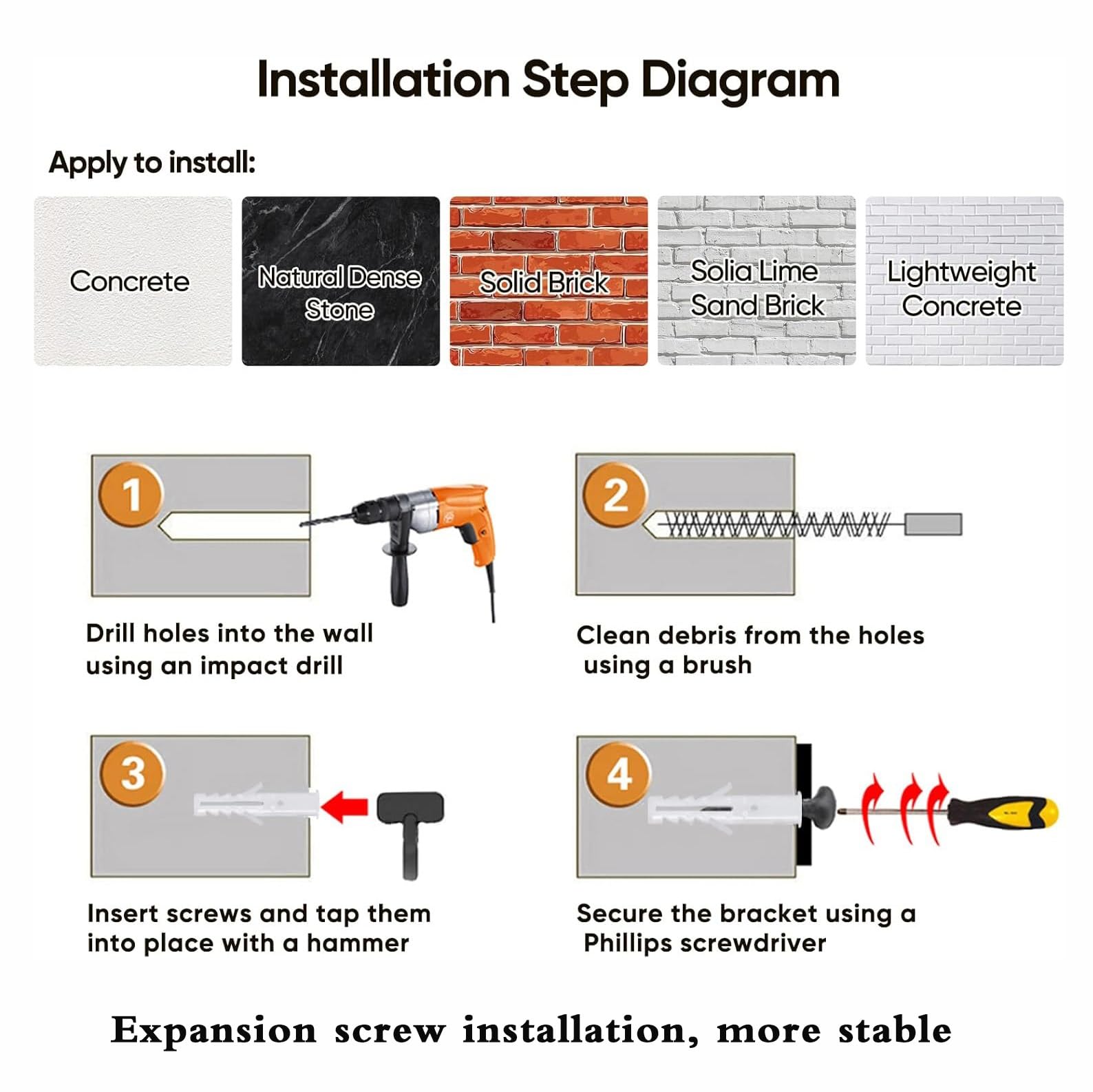 Installation Step Diagram

Apply to install:

Concrete

Natural Dense Stone

Solid Brick

Solia Lime Sand Brick

Lightweight Concrete

1

Drill holes into the wall using an impact drill

2

Clean debris from the holes using a brush

3

Insert screws and tap them into place with a hammer

4

Secure the bracket using a Phillips screwdriver

Expansion screw installation, more stable