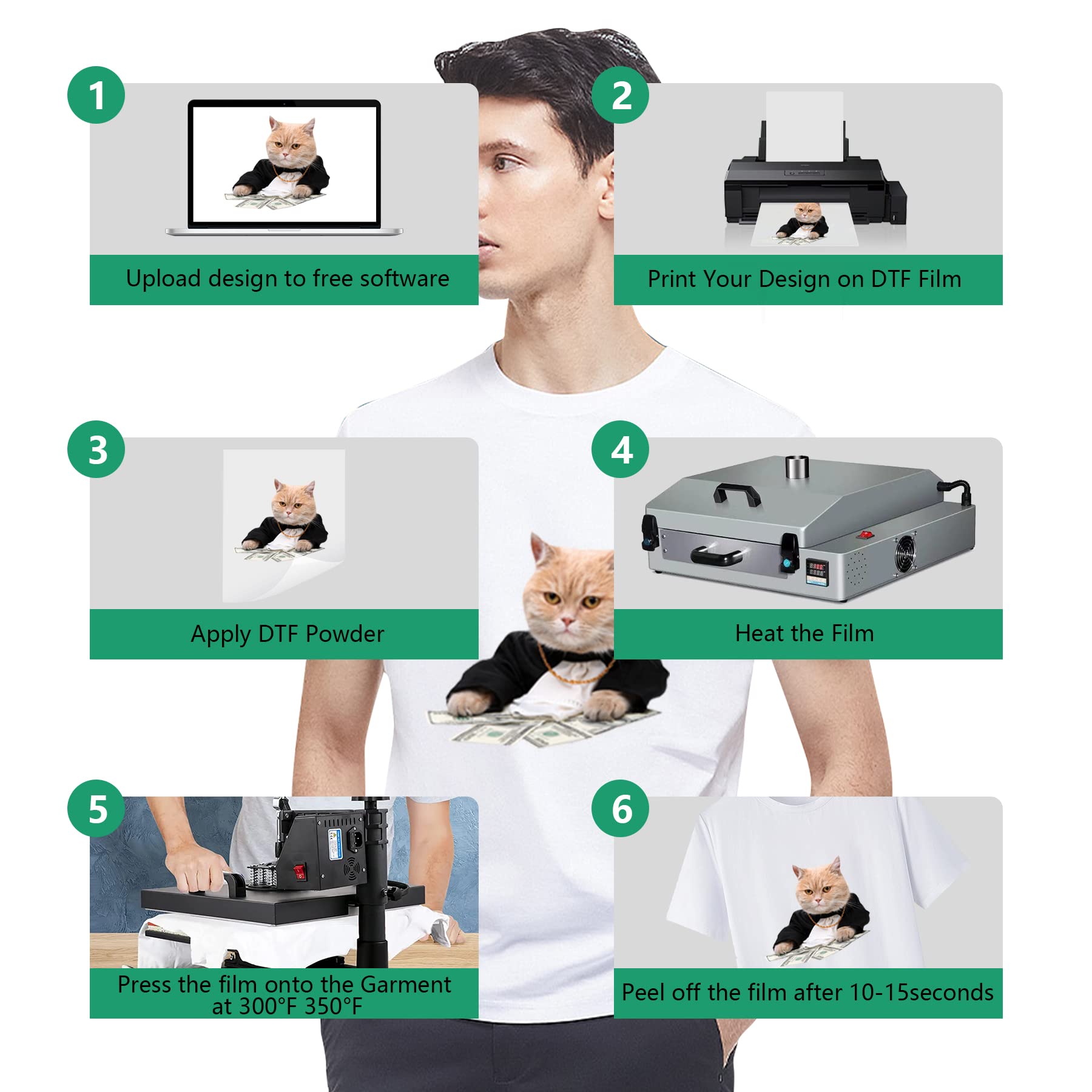 1
Upload design to free software

2
Print Your Design on DTF Film

3
Apply DTF Powder

4
Heat the Film

5
Press the film onto the Garment at 300°F 350°F

6
Peel off the film after 10-15seconds