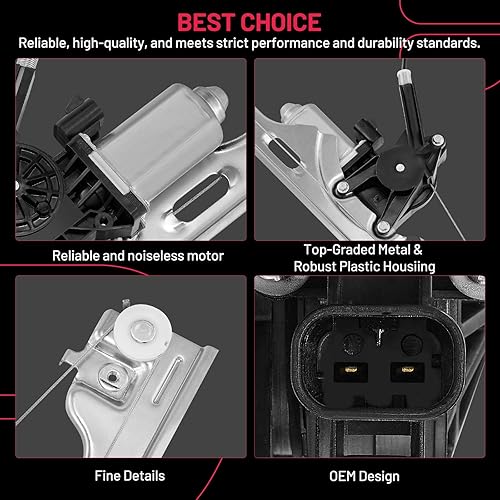 BEST CHOICE

Reliable, high-quality, and meets strict performance and durability standards.

Reliable and noiseless motor

Top-Graded Metal & Robust Plastic Housiing

Fine Details

OEM Design