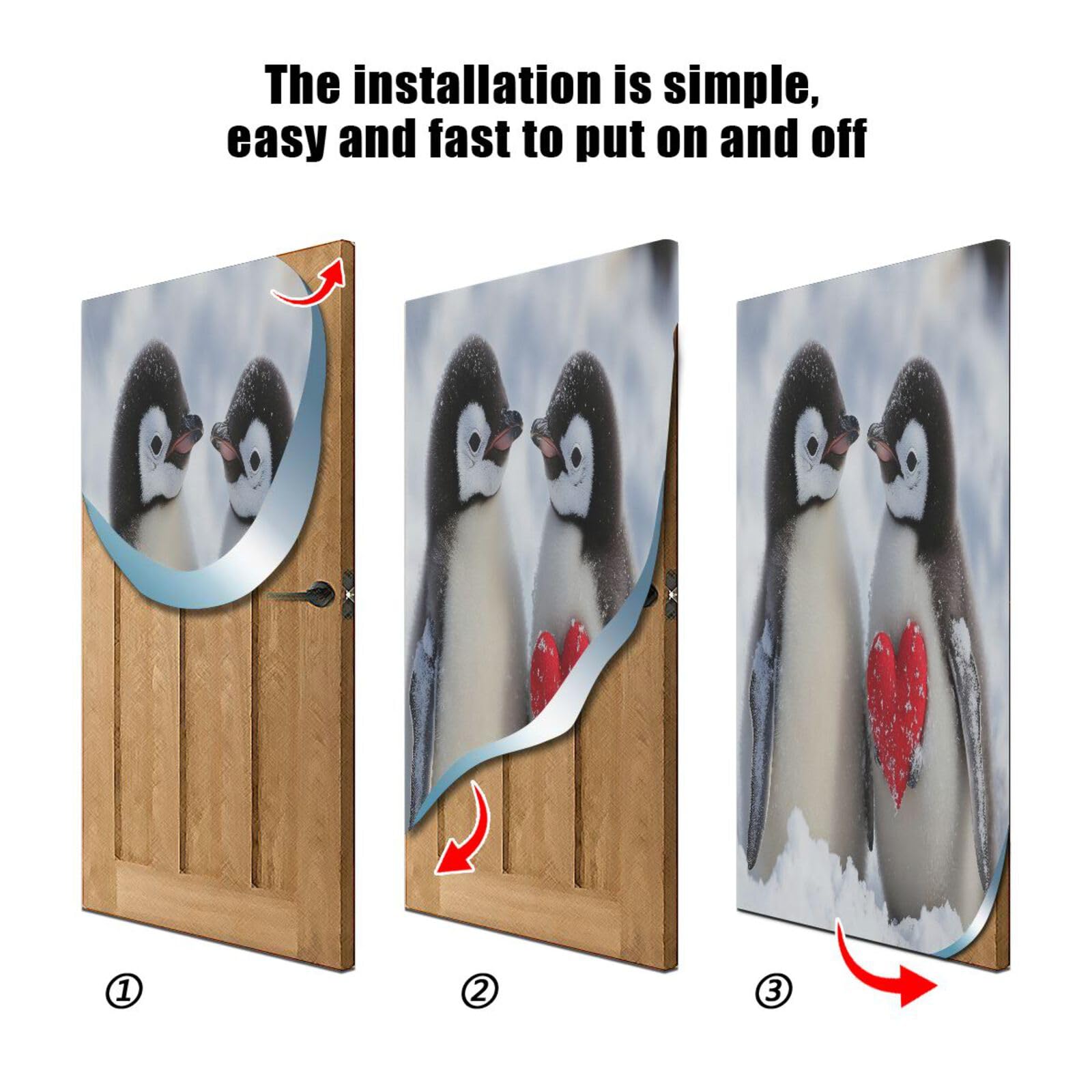 The installation is simple, easy and fast to put on and off

①

②

③