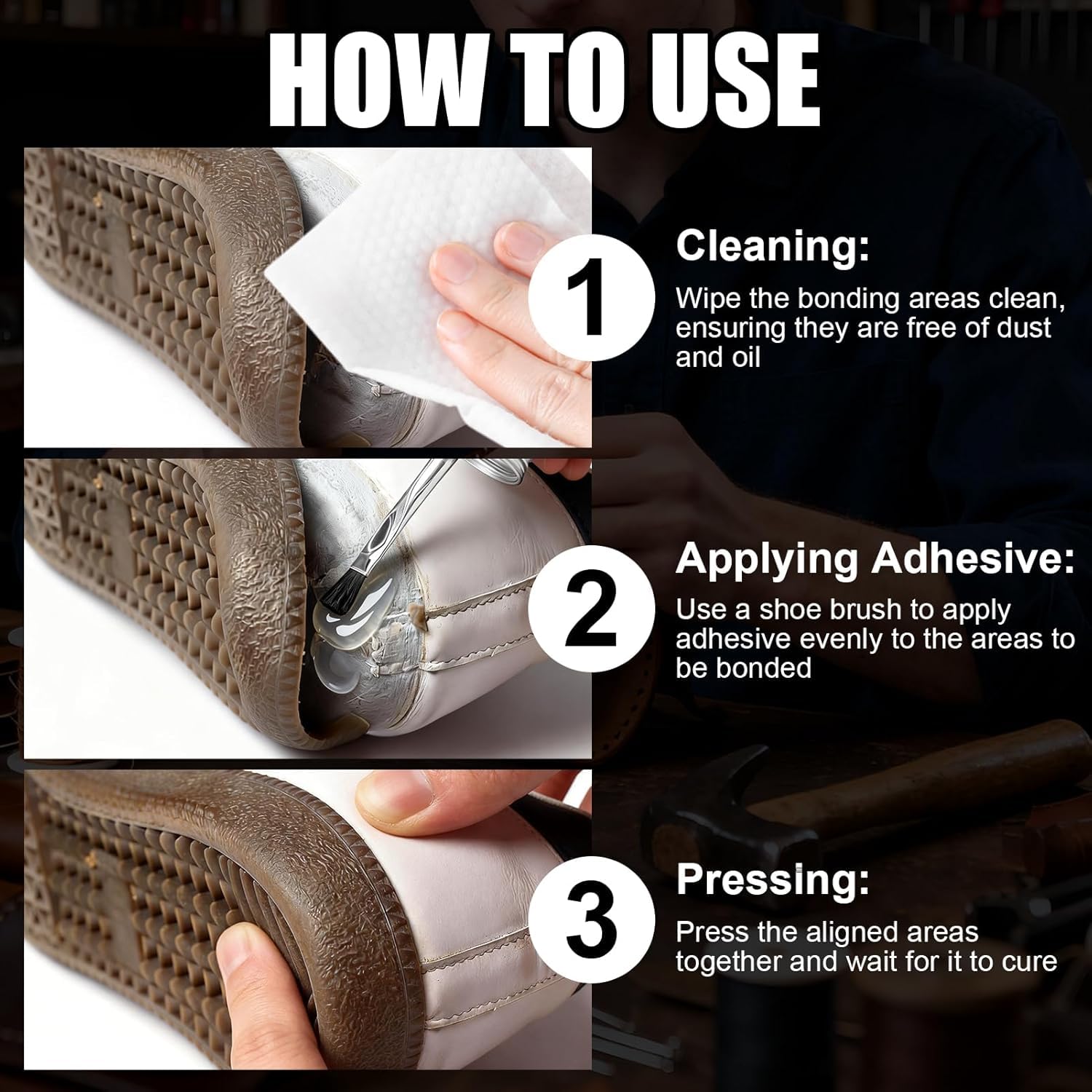 HOW TO USE

1

Cleaning:

Wipe the bonding areas clean, ensuring they are free of dust and oil

2

Applying Adhesive:

Use a shoe brush to apply adhesive evenly to the areas to be bonded

3

Pressing:

Press the aligned areas together and wait for it to cure