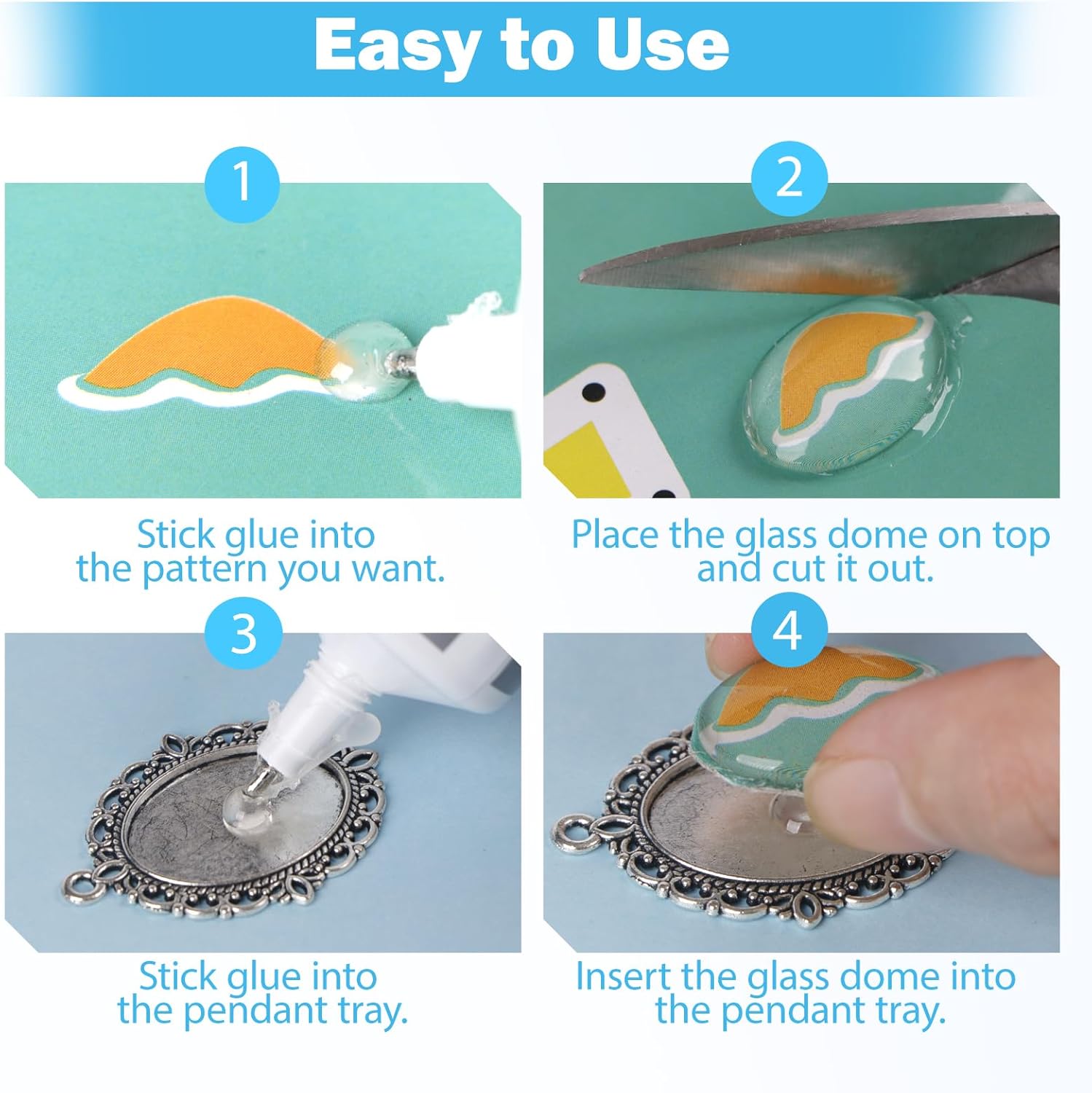 Easy to Use

1

Stick glue into the pattern you want.

2

Place the glass dome on top and cut it out.

3

Stick glue into the pendant tray.

4

Insert the glass dome into the pendant tray.