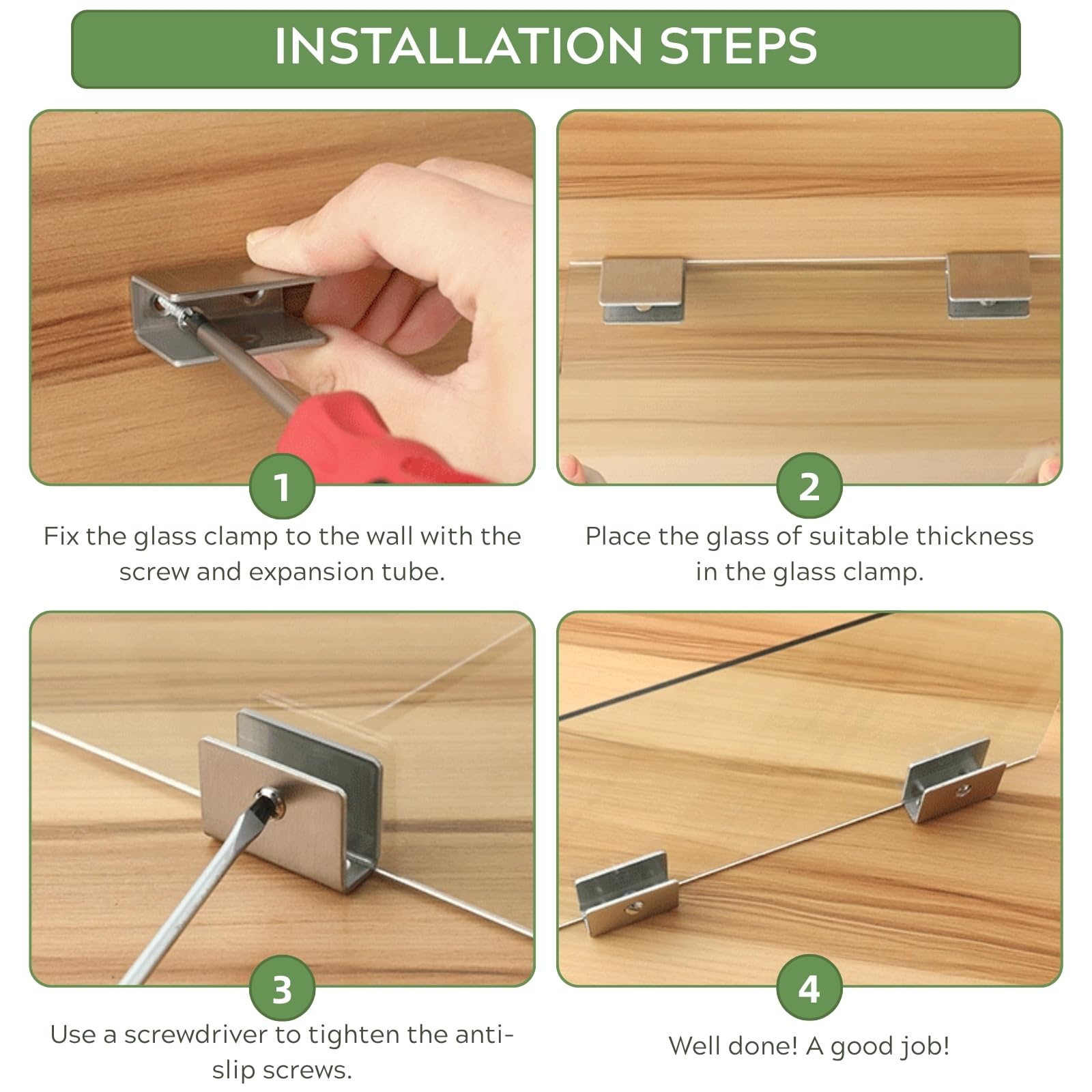 INSTALLATION STEPS

1

Fix the glass clamp to the wall with the screw and expansion tube.

2

Place the glass of suitable thickness in the glass clamp.

3

Use a screwdriver to tighten the anti-slip screws.

4

Well done! A good job!