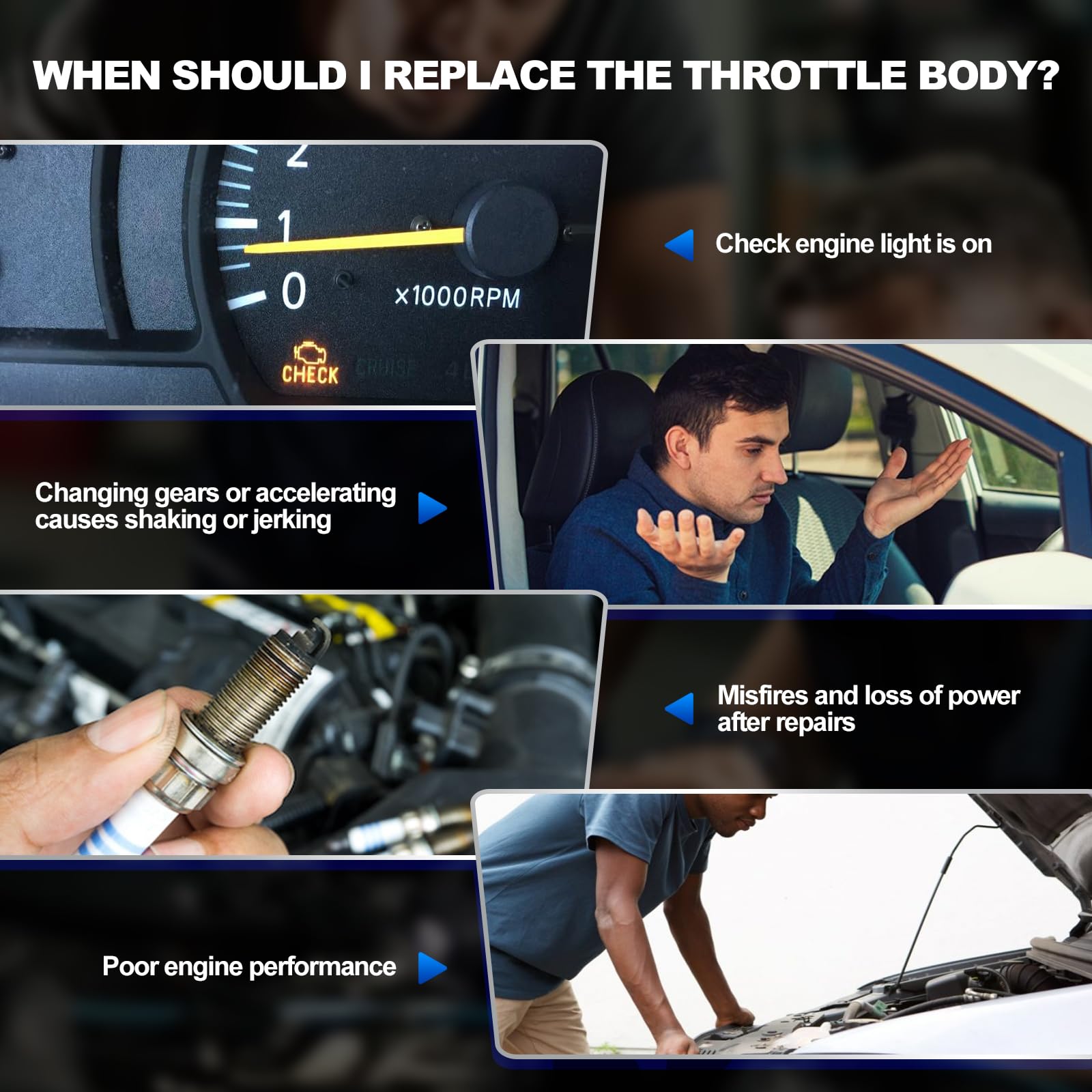 WHEN SHOULD I REPLACE THE THROTTLE BODY?

2

1

0

×1000RPM

CHECK

CRUISE

Check engine light is on

Changing gears or accelerating causes shaking or jerking

Misfires and loss of power after repairs

Poor engine performance