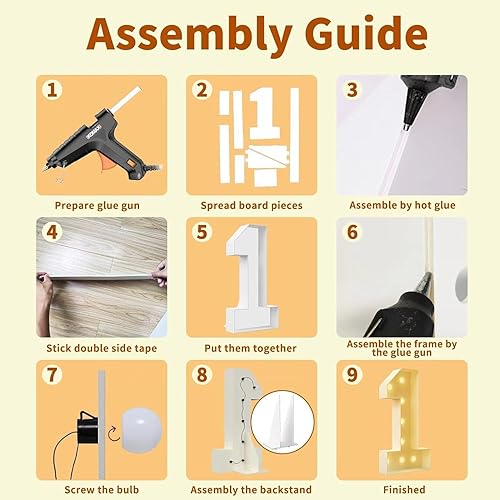 Assembly Guide

1
Prepare glue gun

2
Spread board pieces

3
Assemble by hot glue

4
Stick double side tape

5
Put them together

6
Assemble the frame by the glue gun

7
Screw the bulb

8
Assembly the backstand

9
Finished