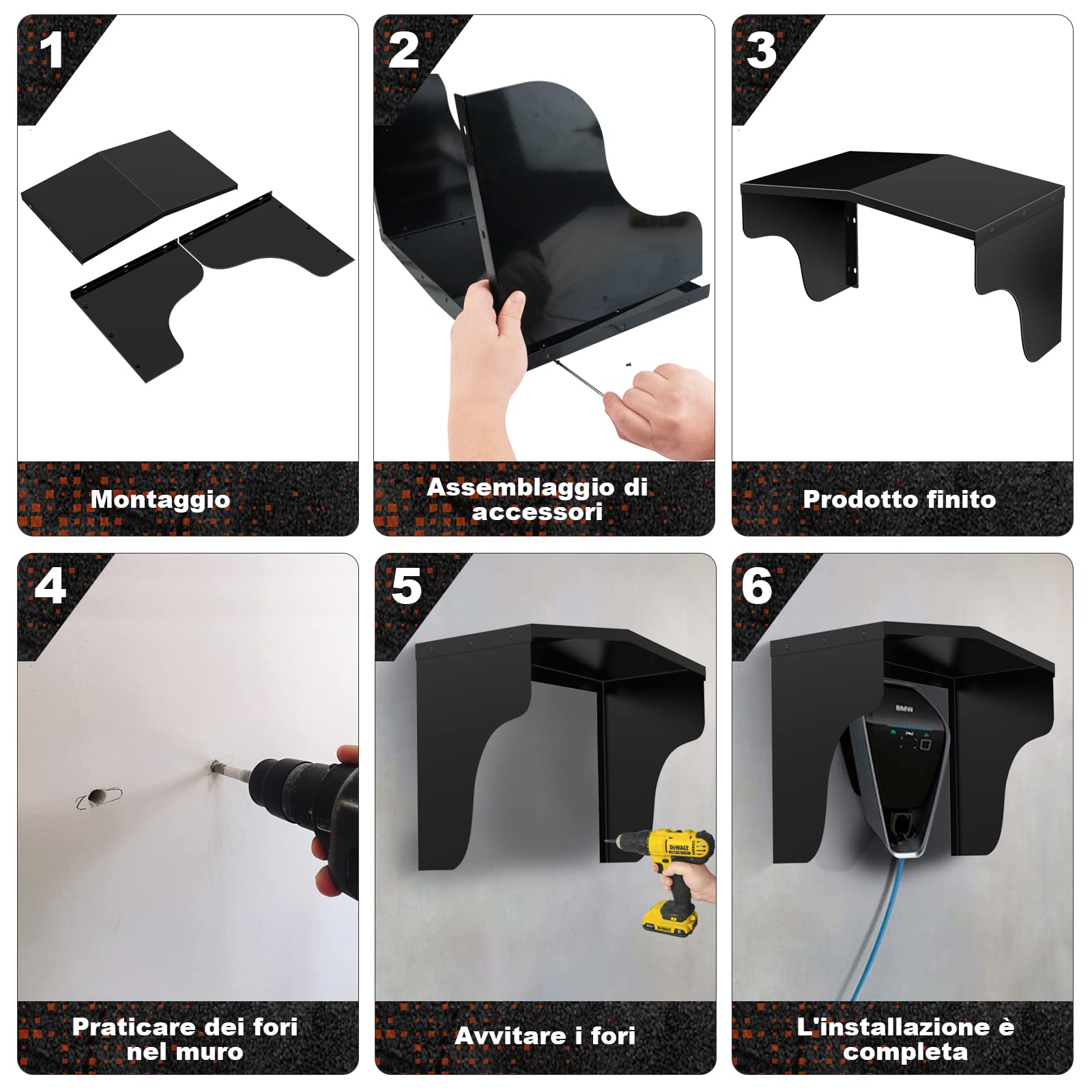 1

Montaggio

2

Assemblaggio di accessori

3

Prodotto finito

4

Praticare dei fori nel muro

5

DEWALT

DEWALT

Avvitare i fori

6

BMW

L'installazione è completa