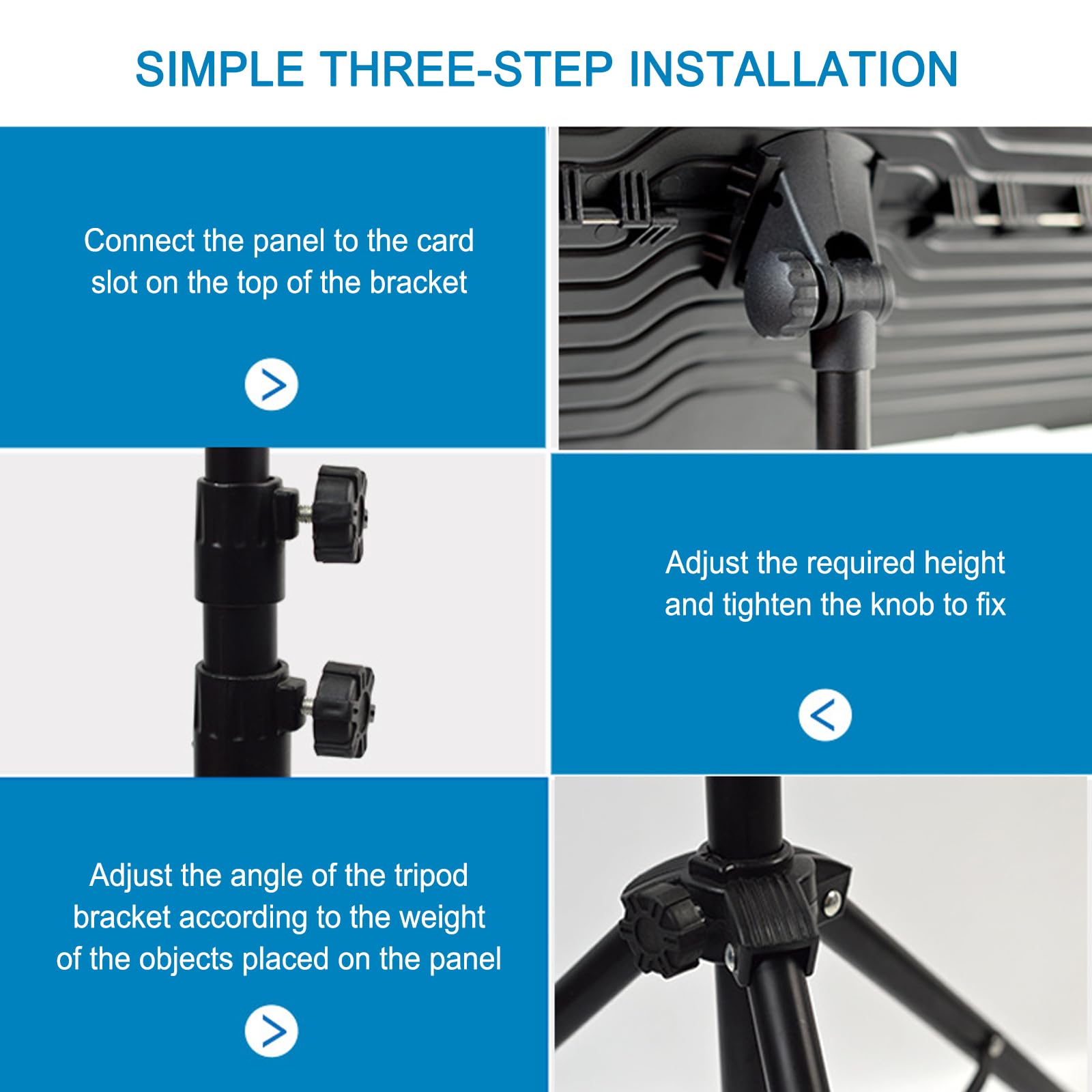 SIMPLE THREE-STEP INSTALLATION

Connect the panel to the card slot on the top of the bracket

Adjust the required height and tighten the knob to fix

Adjust the angle of the tripod bracket according to the weight of the objects placed on the panel