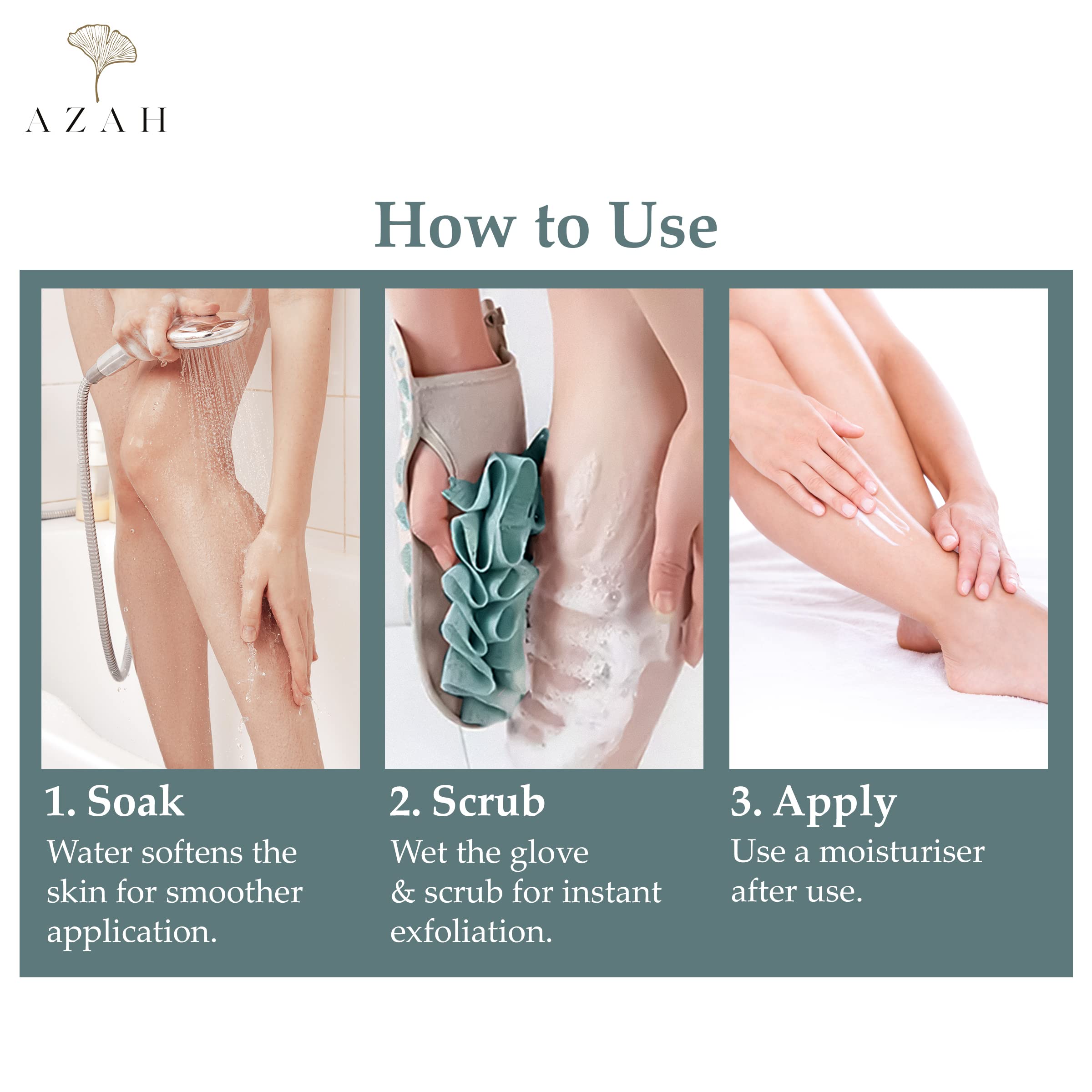 AZAH

How to Use

1. Soak
Water softens the skin for smoother application.

2. Scrub
Wet the glove & scrub for instant exfoliation.

3. Apply
Use a moisturiser after use.