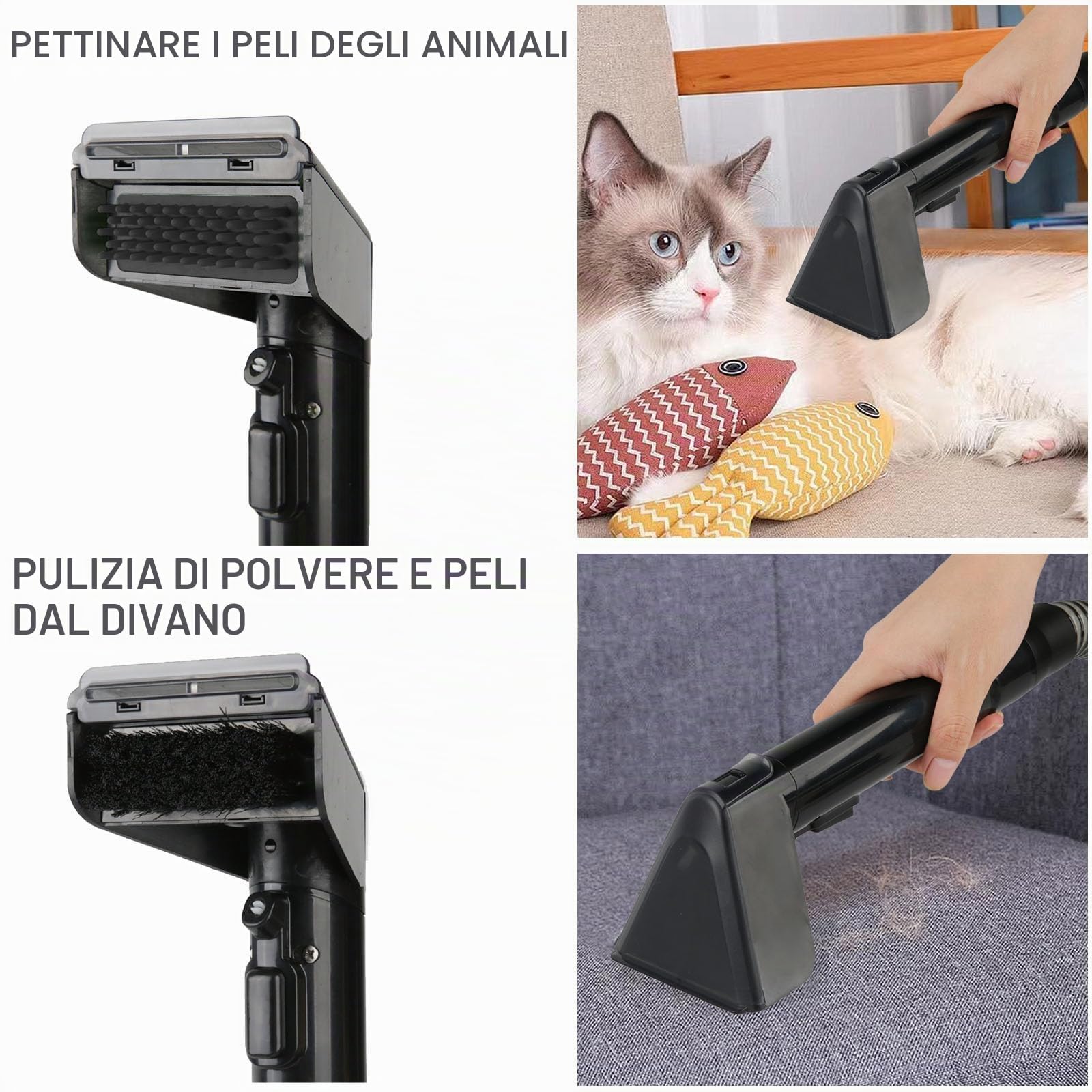 PETTINARE I PELI DEGLI ANIMALI

PULIZIA DI POLVERE E PELI DAL DIVANO