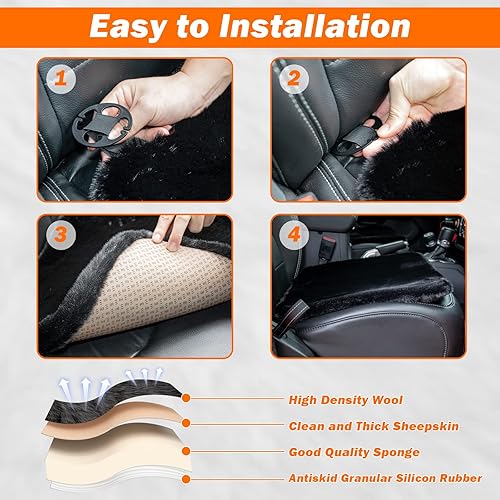 Easy to Installation

1

2

3

4

High Density Wool

Clean and Thick Sheepskin

Good Quality Sponge

Antiskid Granular Silicon Rubber