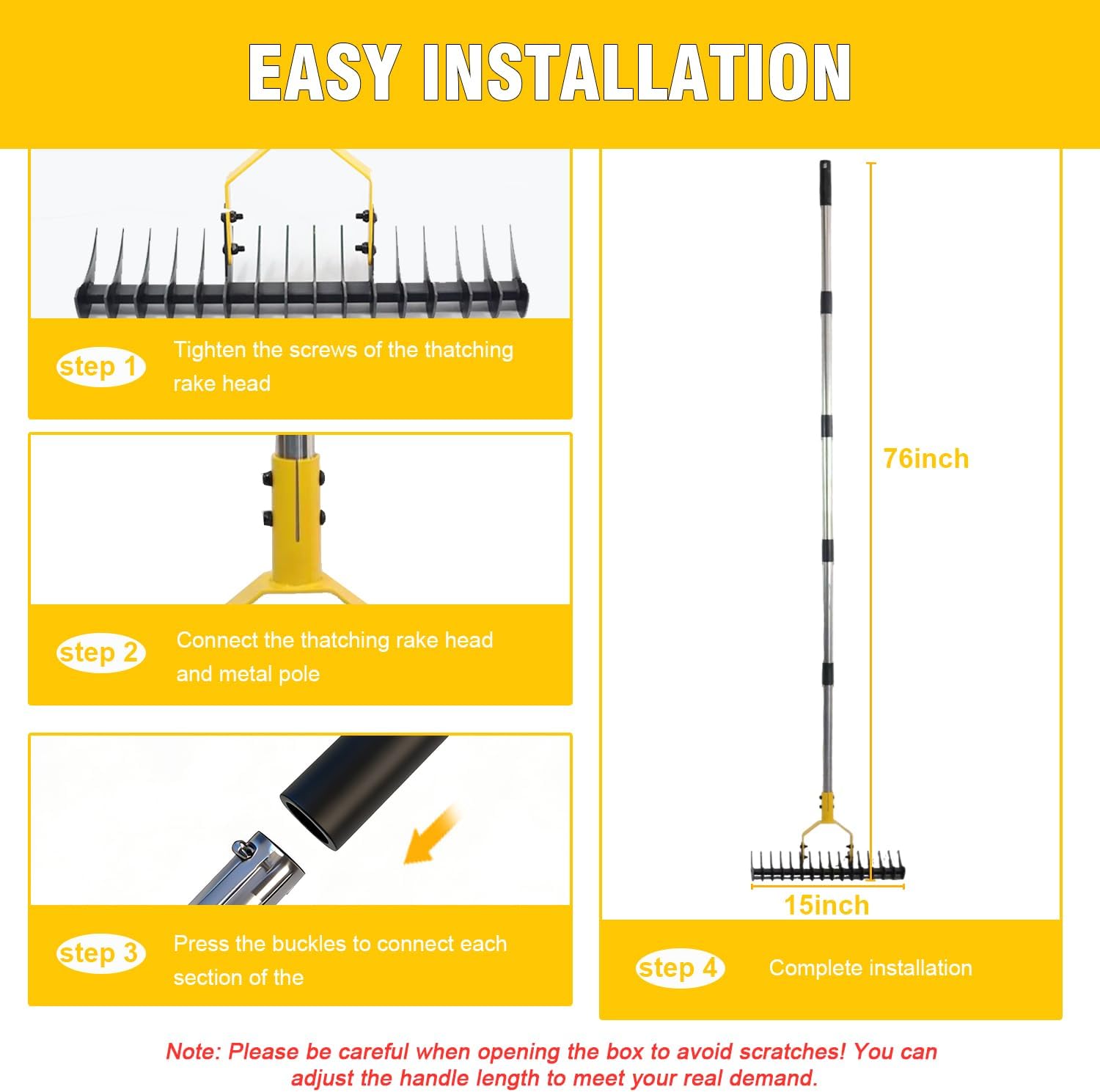 EASY INSTALLATION

step 1 Tighten the screws of the thatching rake head

step 2 Connect the thatching rake head and metal pole

step 3 Press the buckles to connect each section of the

76inch

15inch

step 4 Complete installation

Note: Please be careful when opening the box to avoid scratches! You can adjust the handle length to meet your real demand.