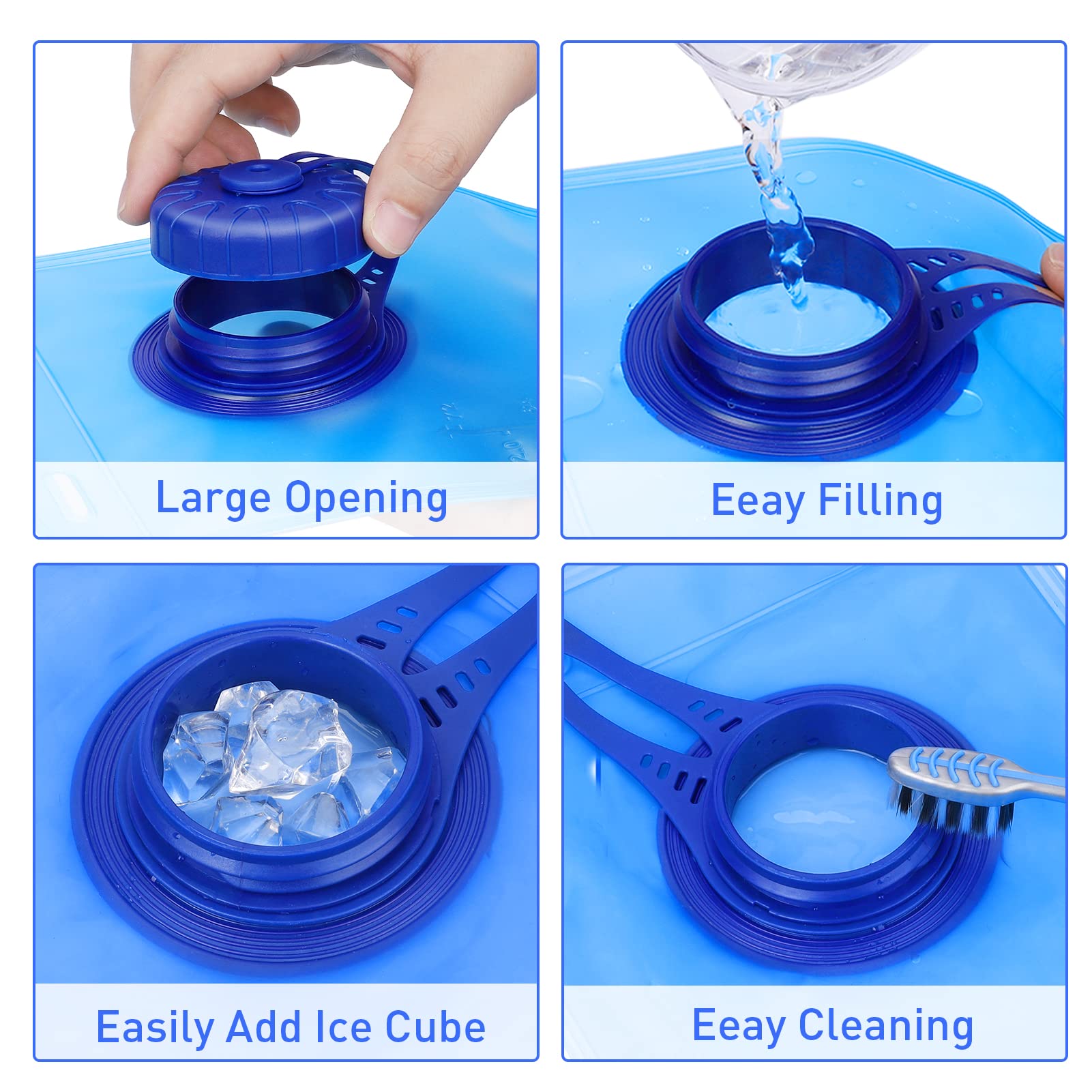 Large Opening

Eeay Filling

Easily Add Ice Cube

Eeay Cleaning