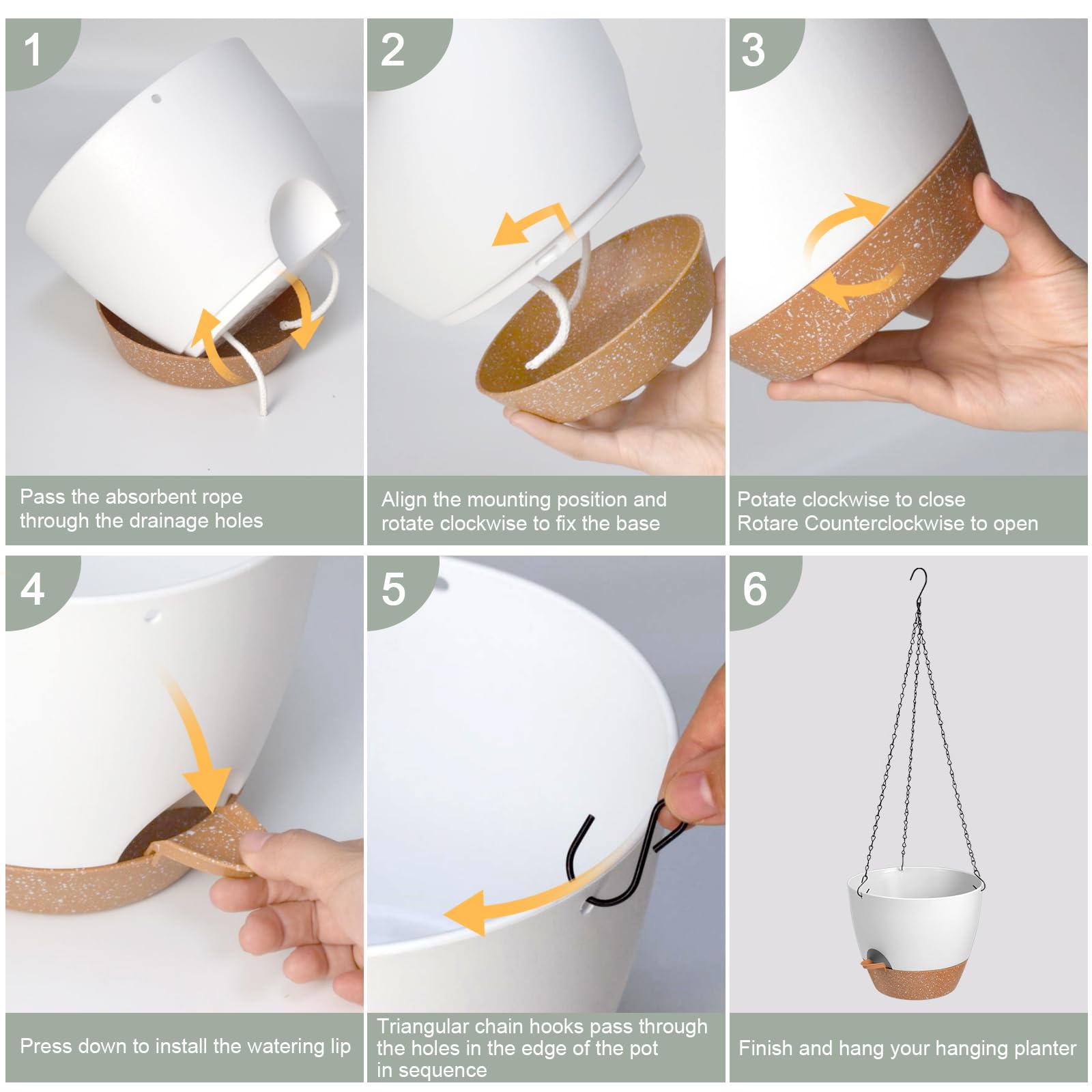 1

Pass the absorbent rope through the drainage holes

2

Align the mounting position and rotate clockwise to fix the base

3

Potate clockwise to close
Rotare Counterclockwise to open

4

Press down to install the watering lip

5

Triangular chain hooks pass through the holes in the edge of the pot in sequence

6

Finish and hang your hanging planter