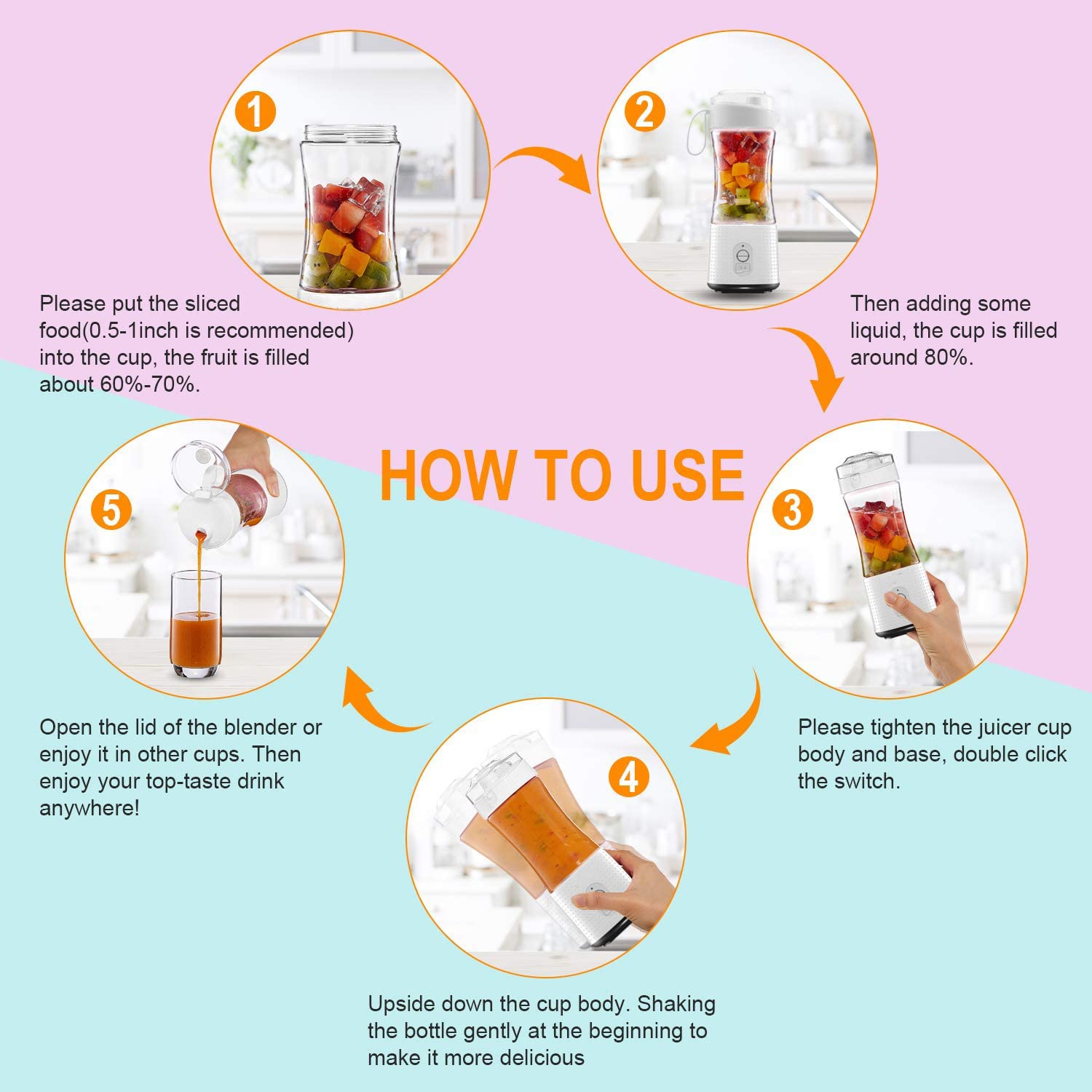 HOW TO USE

1

Please put the sliced food(0.5-1inch is recommended) into the cup, the fruit is filled about 60%-70%.

2

Then adding some liquid, the cup is filled around 80%.

3

Please tighten the juicer cup body and base, double click the switch.

4

Upside down the cup body. Shaking the bottle gently at the beginning to make it more delicious

5

Open the lid of the blender or enjoy it in other cups. Then enjoy your top-taste drink anywhere!