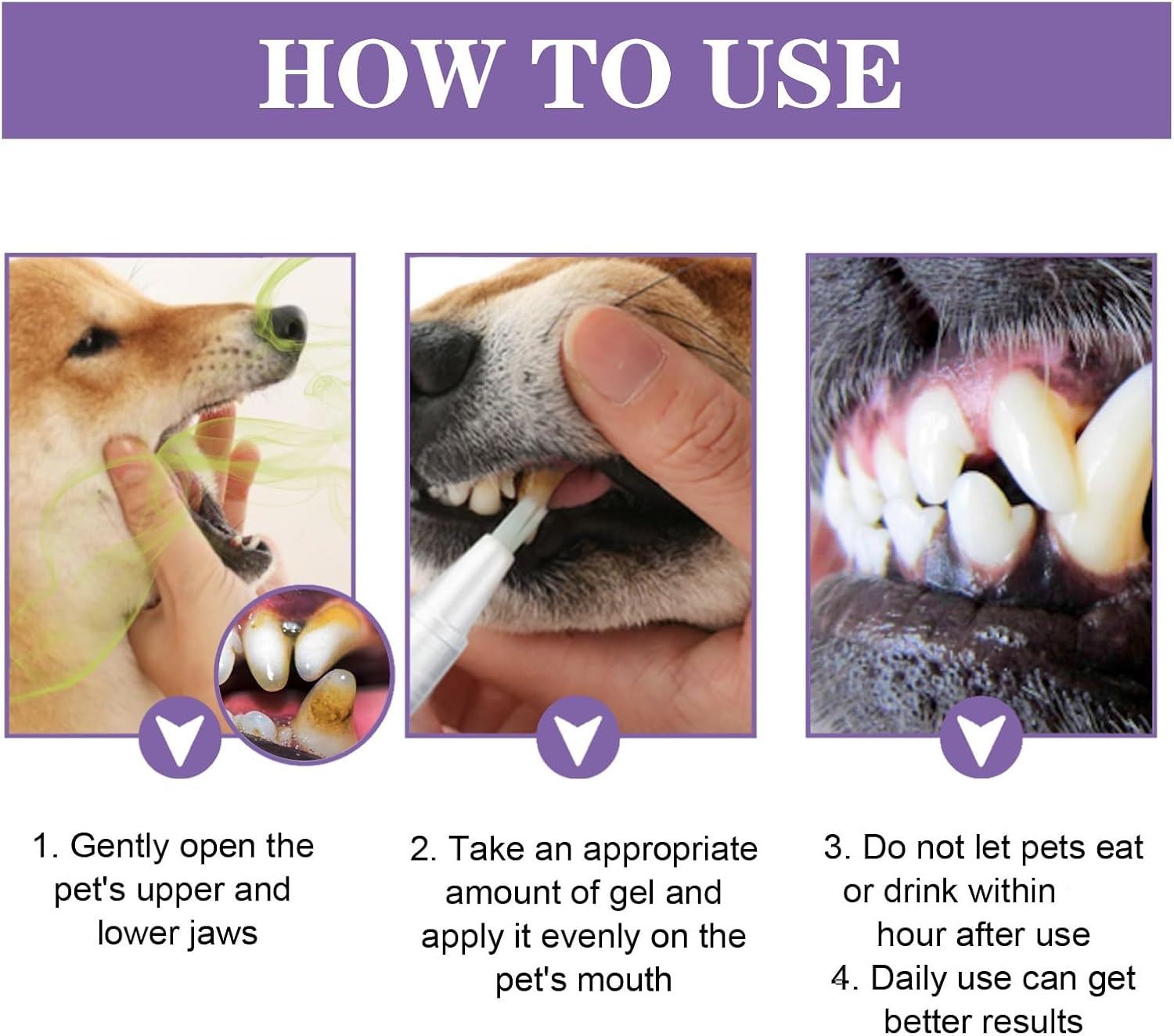 HOW TO USE

1. Gently open the pet's upper and lower jaws

2. Take an appropriate amount of gel and apply it evenly on the pet's mouth

3. Do not let pets eat or drink within hour after use
4. Daily use can get better results