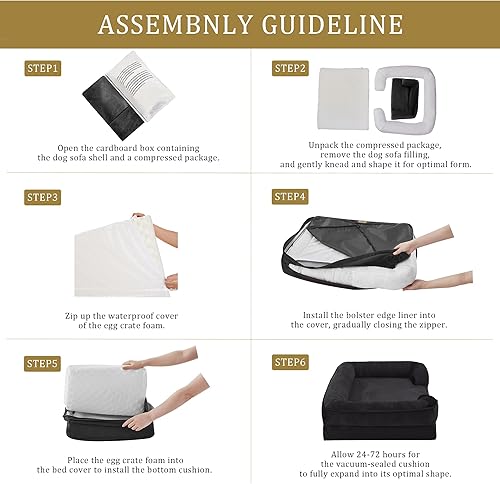 ASSEMBNLY GUIDELINE

STEP1

Open the cardboard box containing the dog sofa shell and a compressed package.

STEP2

Unpack the compressed package, remove the dog sofa filling, and gently knead and shape it for optimal form.

STEP3

Zip up the waterproof cover of the egg crate foam.

STEP4

Install the bolster edge liner into the cover, gradually closing the zipper.

STEP5

Place the egg crate foam into the bed cover to install the bottom cushion.

STEP6

Allow 24-72 hours for the vacuum-sealed cushion to fully expand into its optimal shape.