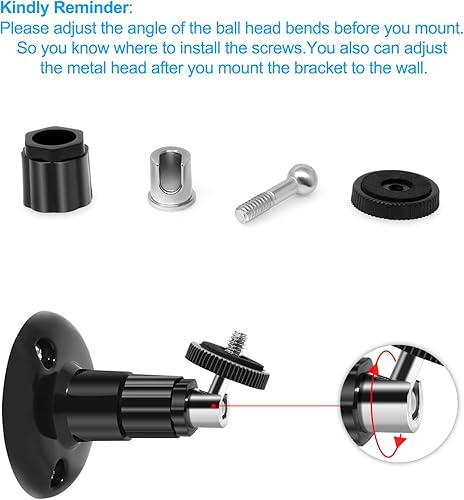 Kindly Reminder:
Please adjust the angle of the ball head bends before you mount. So you know where to install the screws.You also can adjust the metal head after you mount the bracket to the wall.