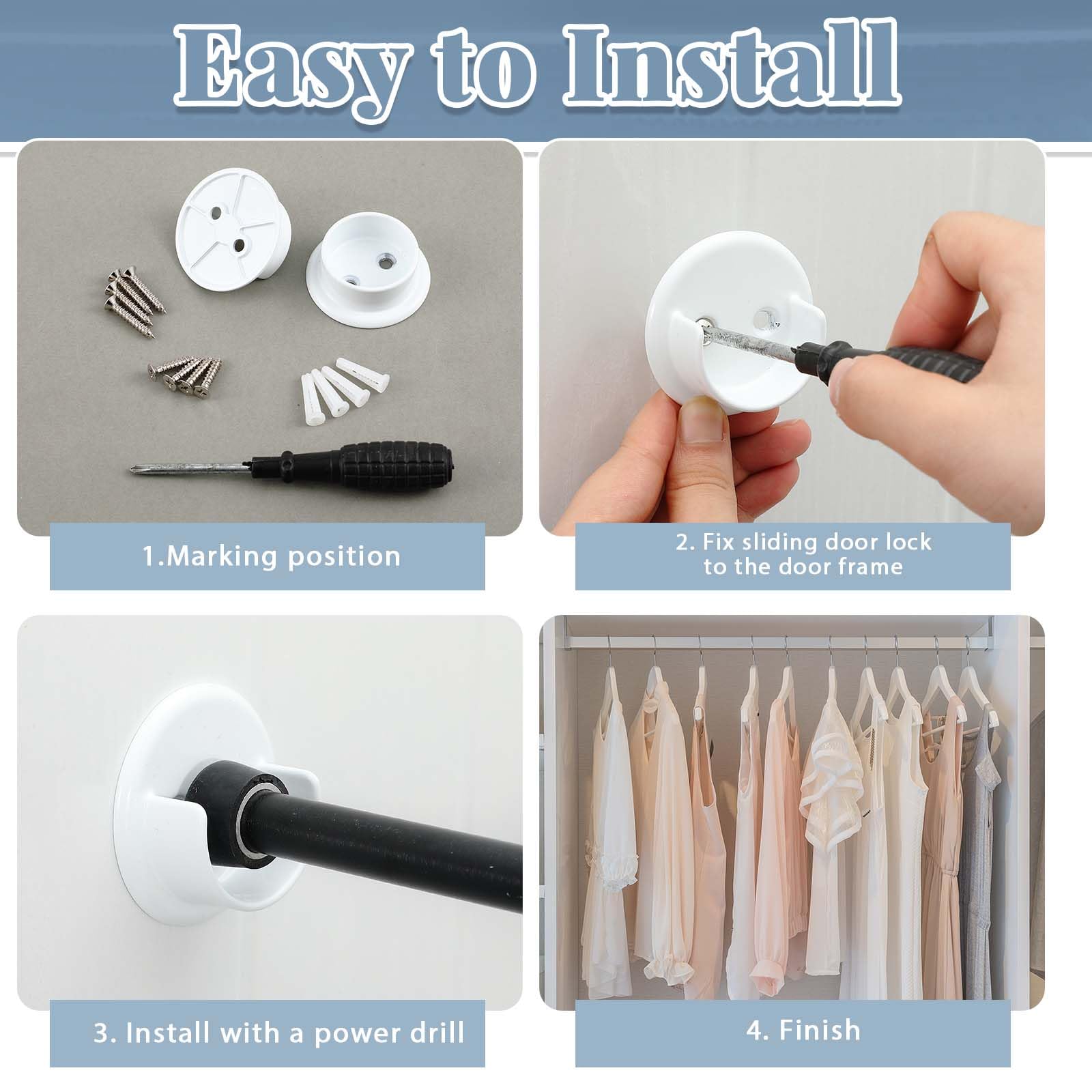 Easy to Install

1.Marking position

2. Fix sliding door lock to the door frame

3. Install with a power drill

4. Finish