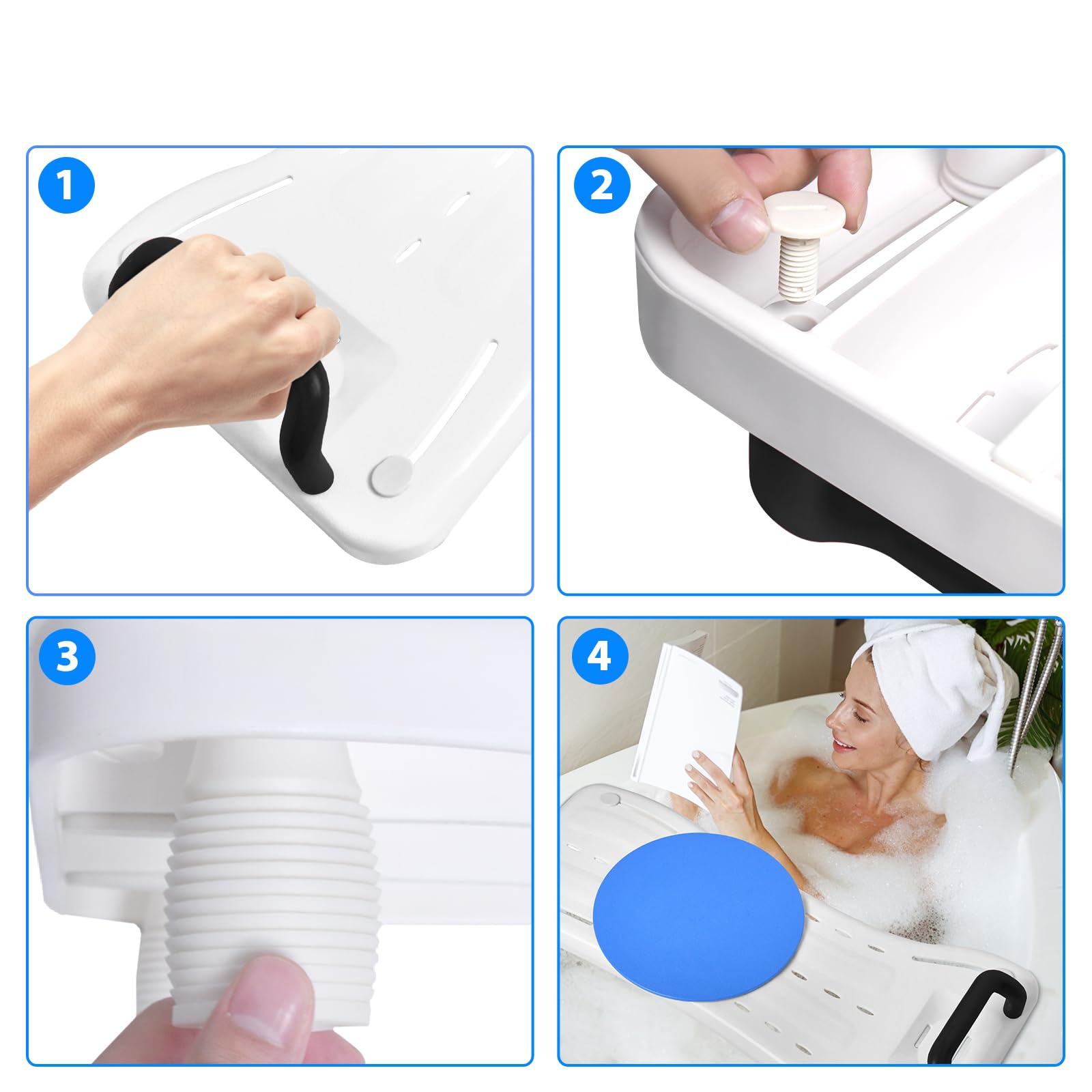 1

2

3

4