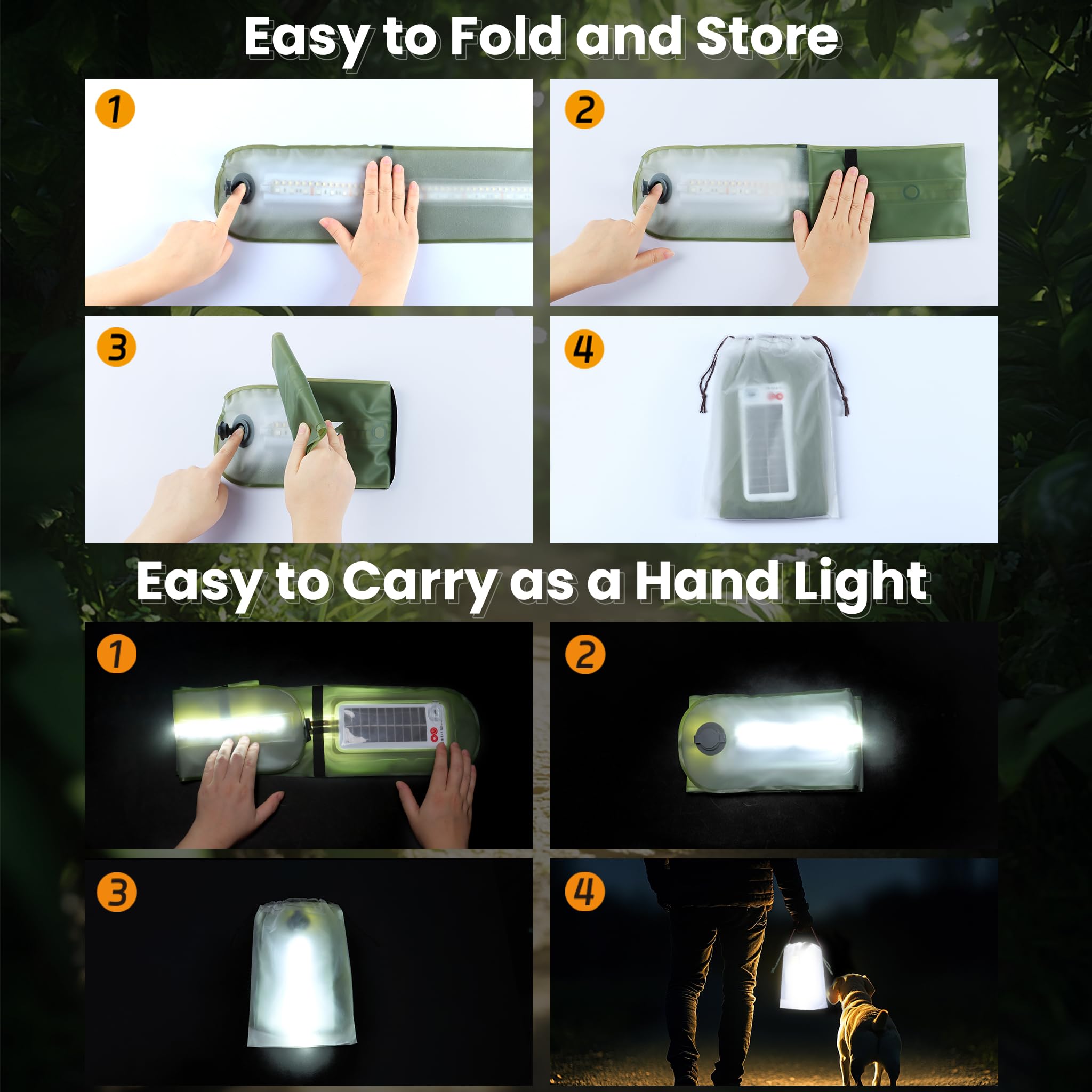 Easy to Fold and Store

1

2

3

4

Easy to Carry as a Hand Light

1

2

3

4