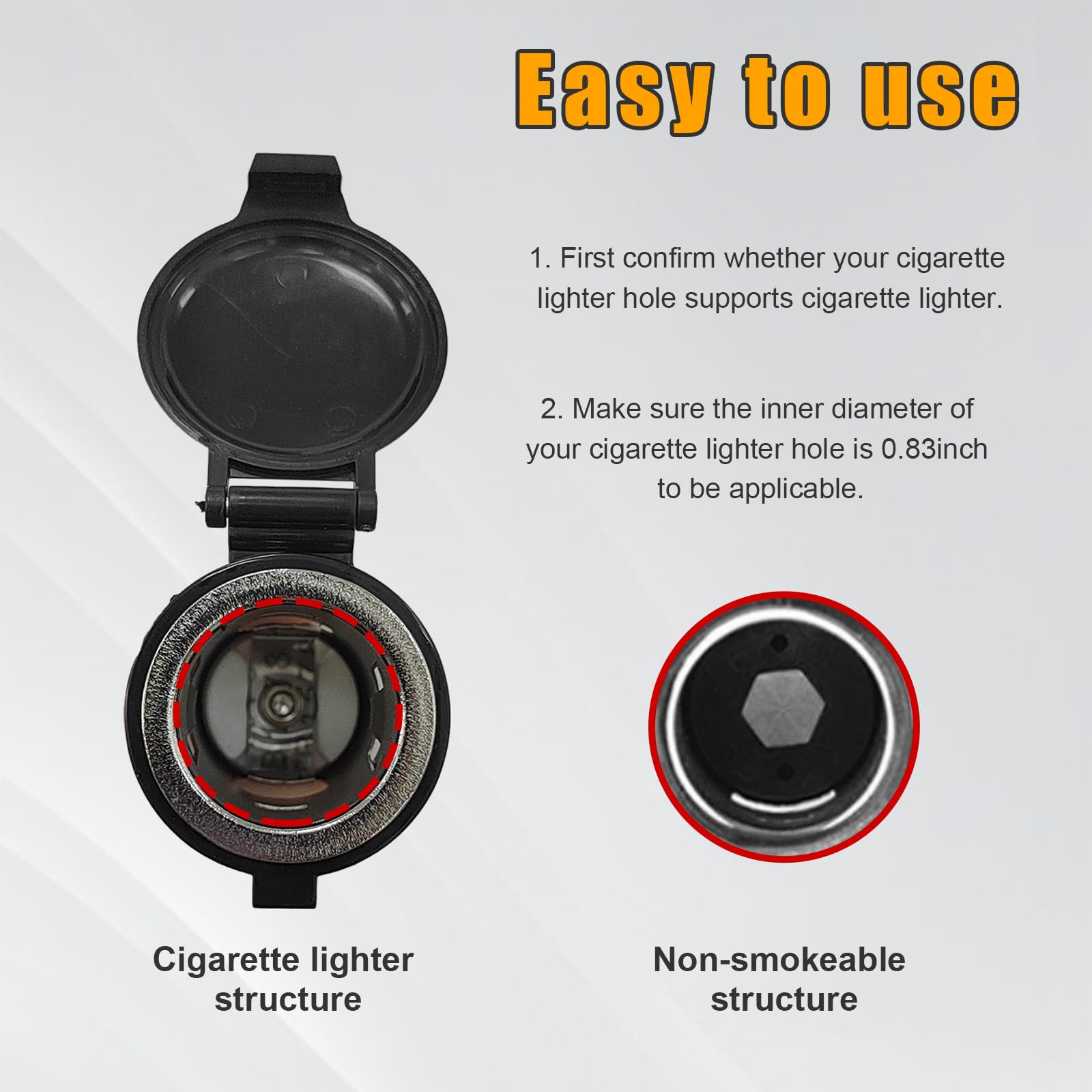 Easy to use

1. First confirm whether your cigarette lighter hole supports cigarette lighter.

2. Make sure the inner diameter of your cigarette lighter hole is 0.83inch to be applicable.

Cigarette lighter structure

Non-smokeable structure