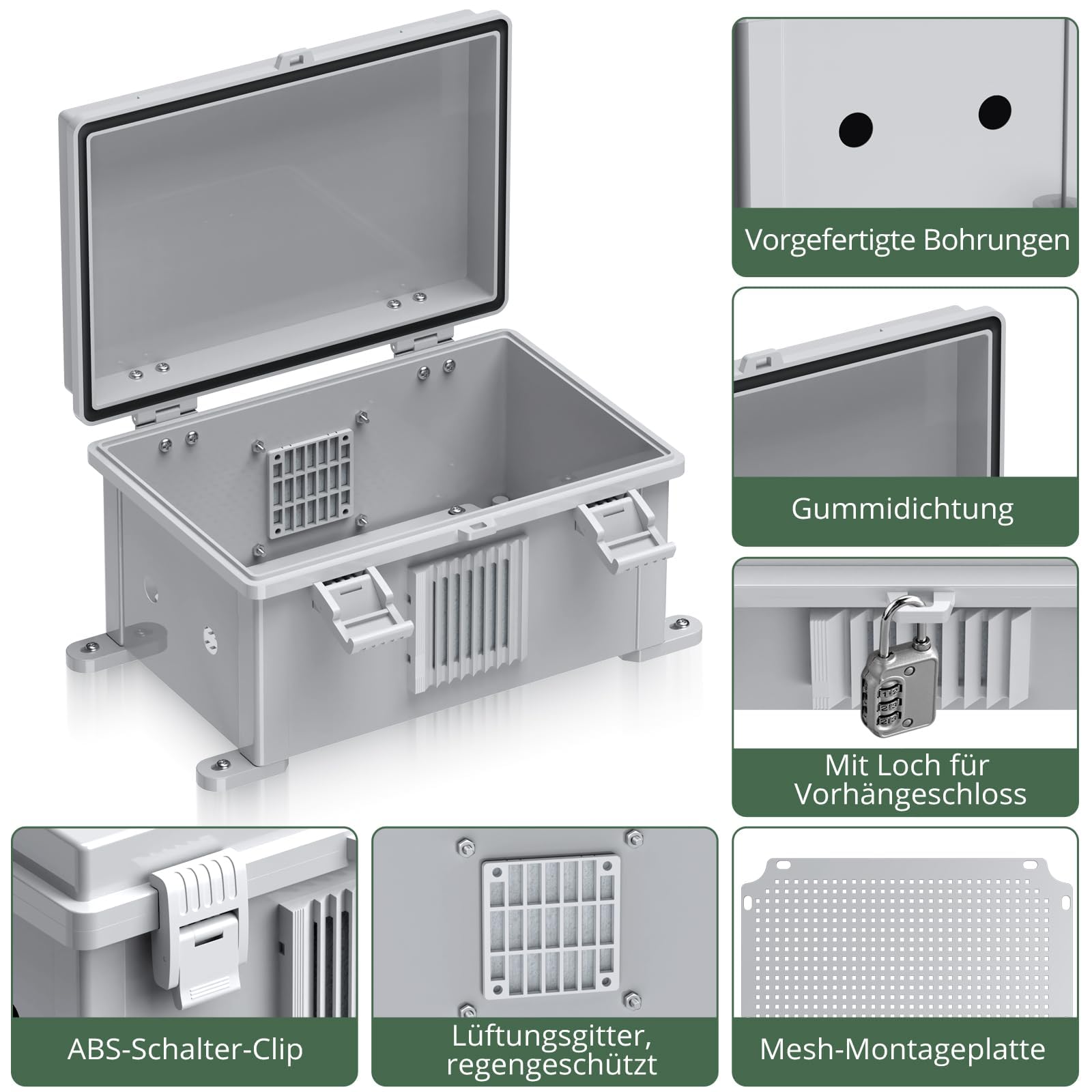 Vorgefertigte Bohrungen

Gummidichtung

Mit Loch für Vorhängeschloss

ABS-Schalter-Clip

Lüftungsgitter, regengeschützt

Mesh-Montageplatte