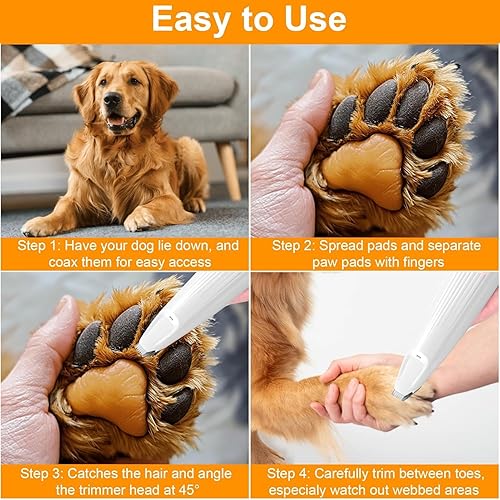 Easy to Use

Step 1: Have your dog lie down, and coax them for easy access

Step 2: Spread pads and separate paw pads with fingers

Step 3: Catches the hair and angle the trimmer head at 45°

Step 4: Carefully trim between toes, especialy watch out webbed areas