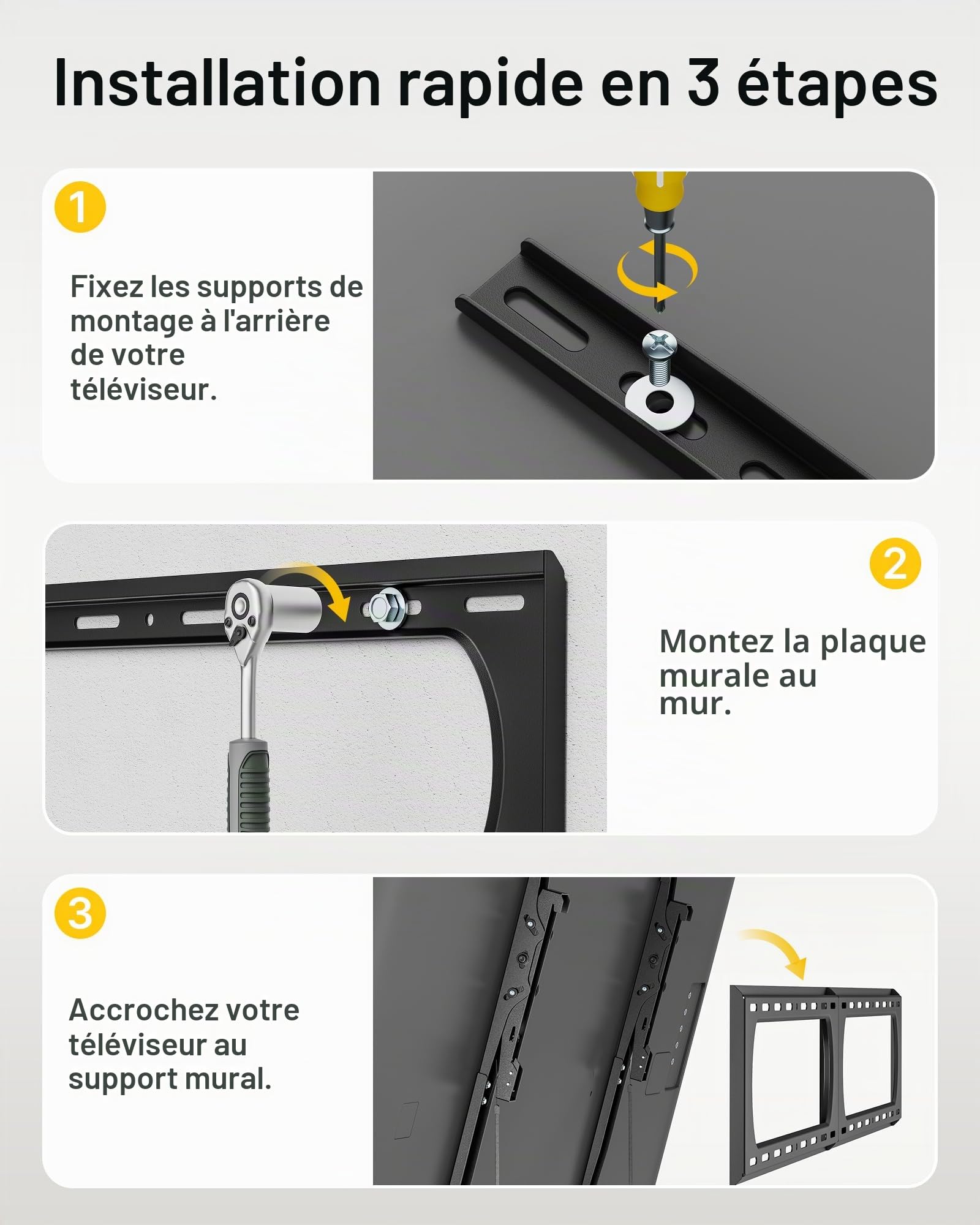 Installation rapide en 3 étapes

1

Fixez les supports de montage à l'arrière de votre téléviseur.

2

Montez la plaque murale au mur.

3

Accrochez votre téléviseur au support mural.