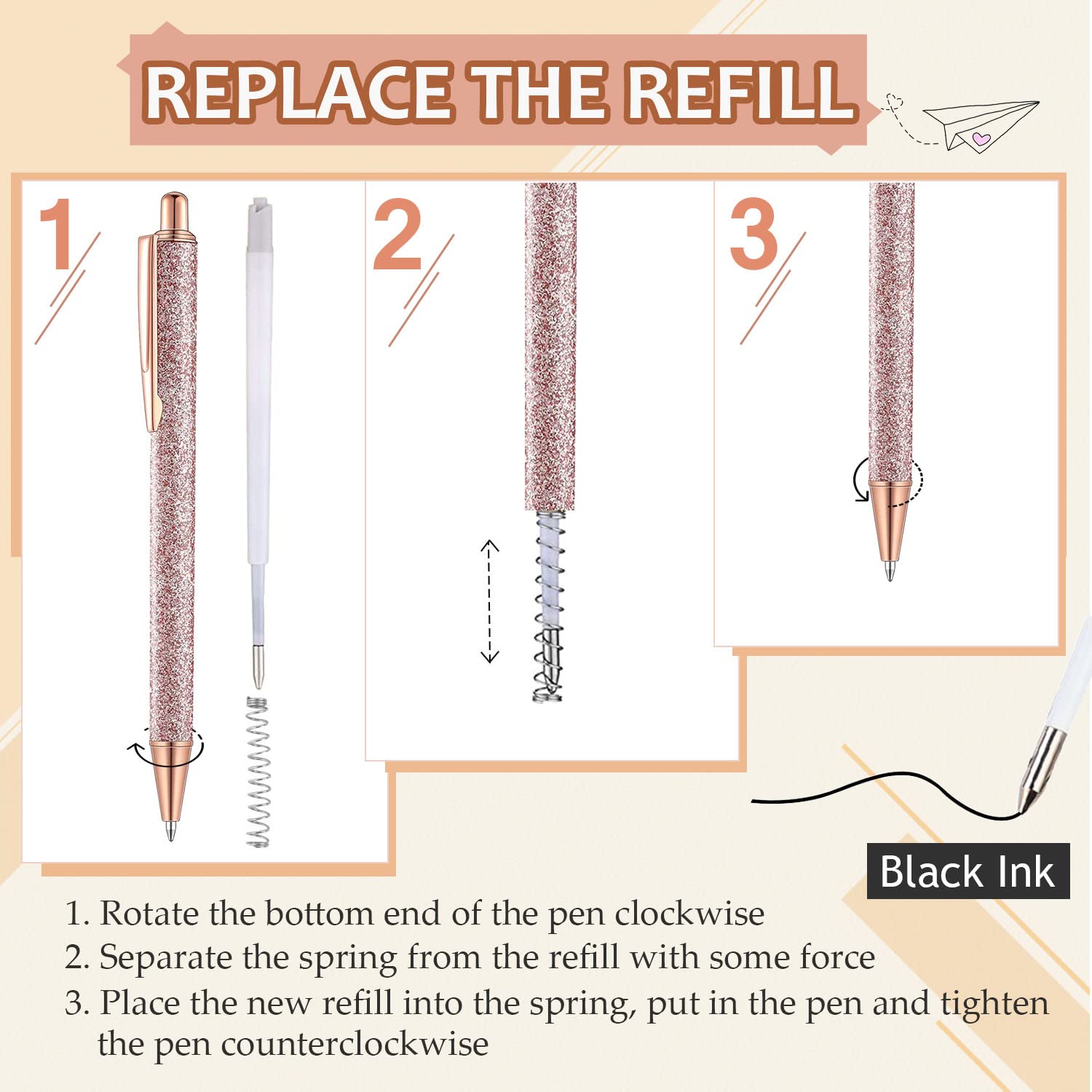 REPLACE THE REFILL

1

2

3

Black Ink

1. Rotate the bottom end of the pen clockwise
2. Separate the spring from the refill with some force
3. Place the new refill into the spring, put in the pen and tighten the pen counterclockwise