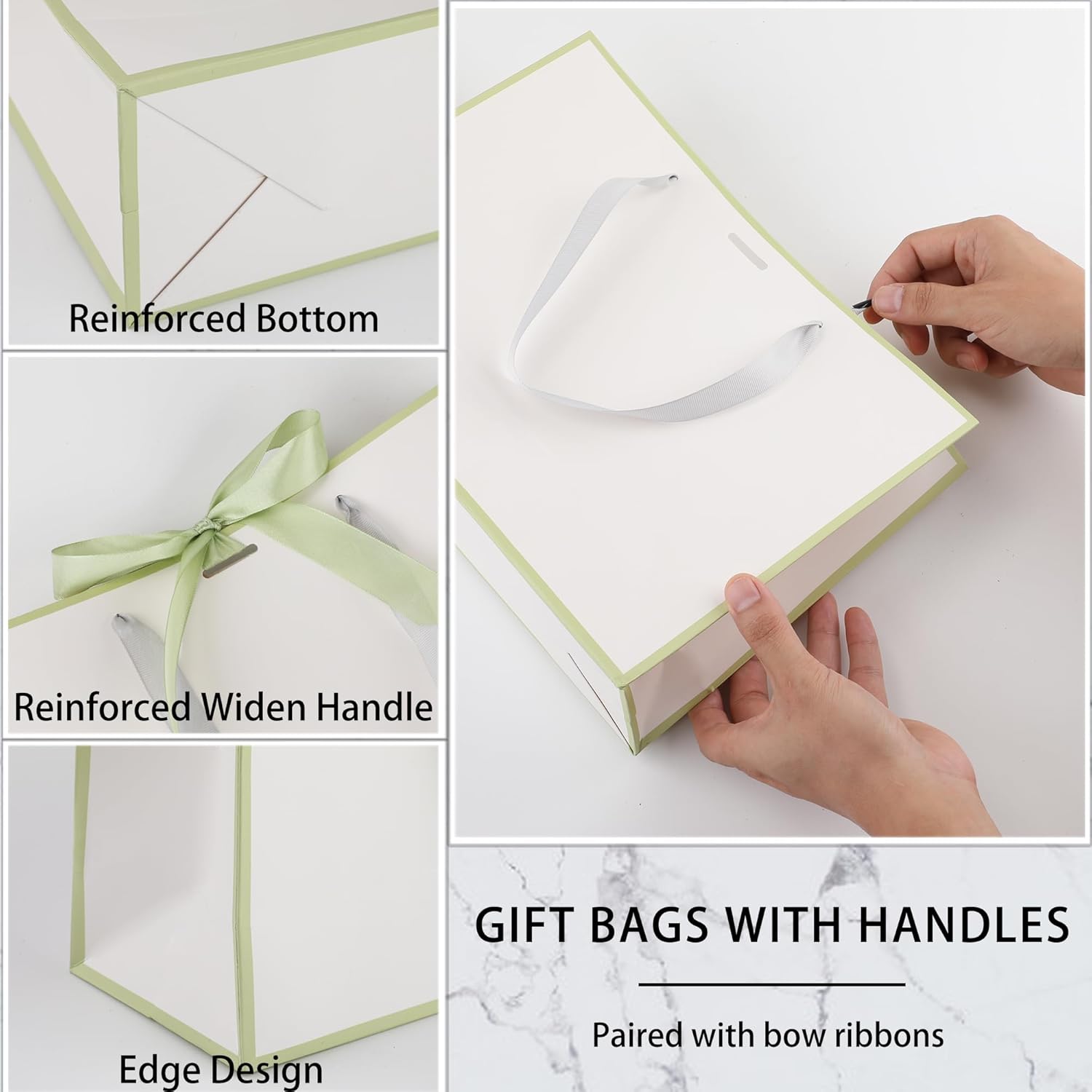 Reinforced Bottom

Reinforced Widen Handle

Edge Design

GIFT BAGS WITH HANDLES

Paired with bow ribbons