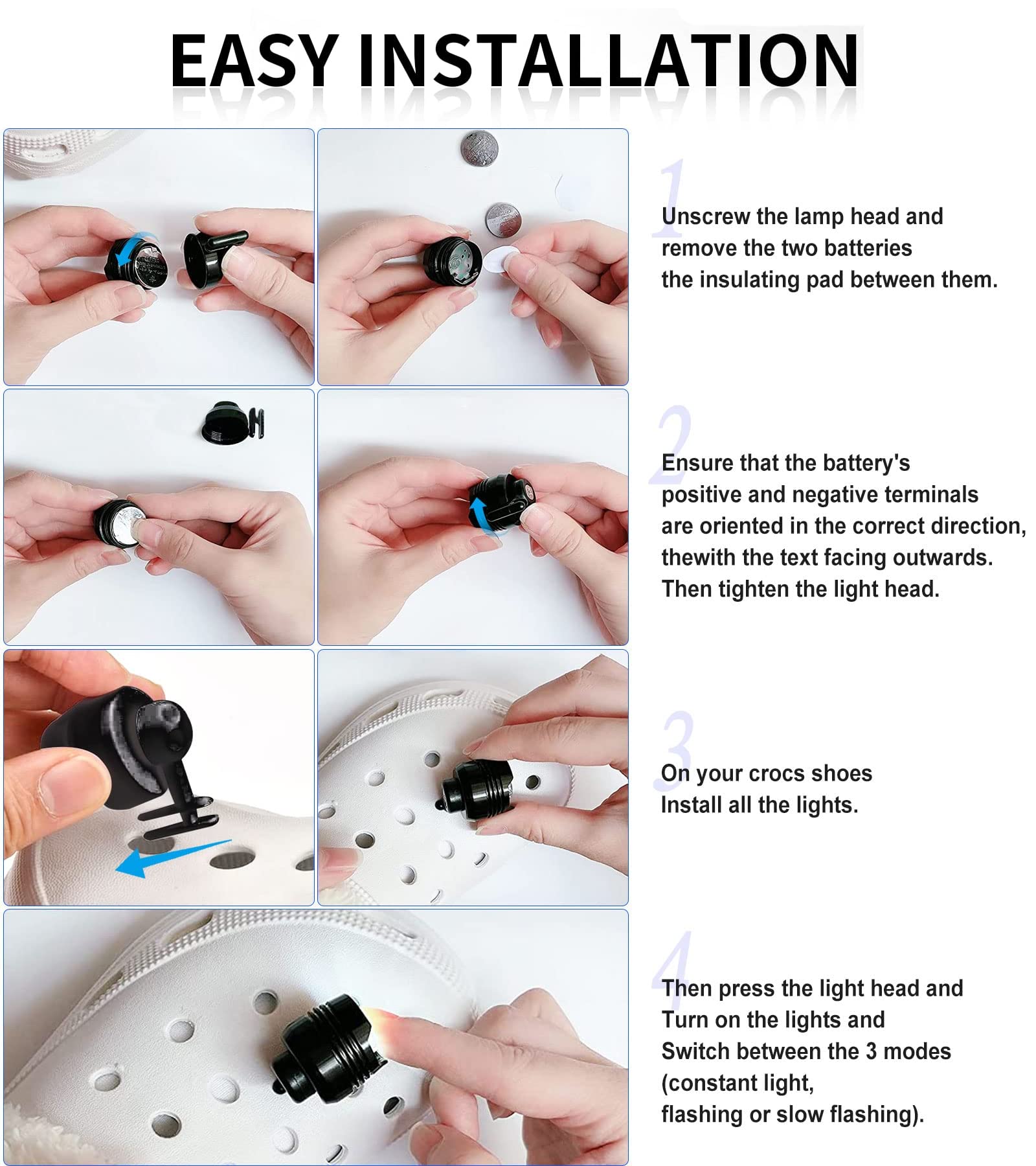 EASY INSTALLATION

1

Unscrew the lamp head and remove the two batteries the insulating pad between them.

2

Ensure that the battery's positive and negative terminals are oriented in the correct direction, thewith the text facing outwards. Then tighten the light head.

3

On your crocs shoes Install all the lights.

4

Then press the light head and Turn on the lights and Switch between the 3 modes (constant light, flashing or slow flashing).