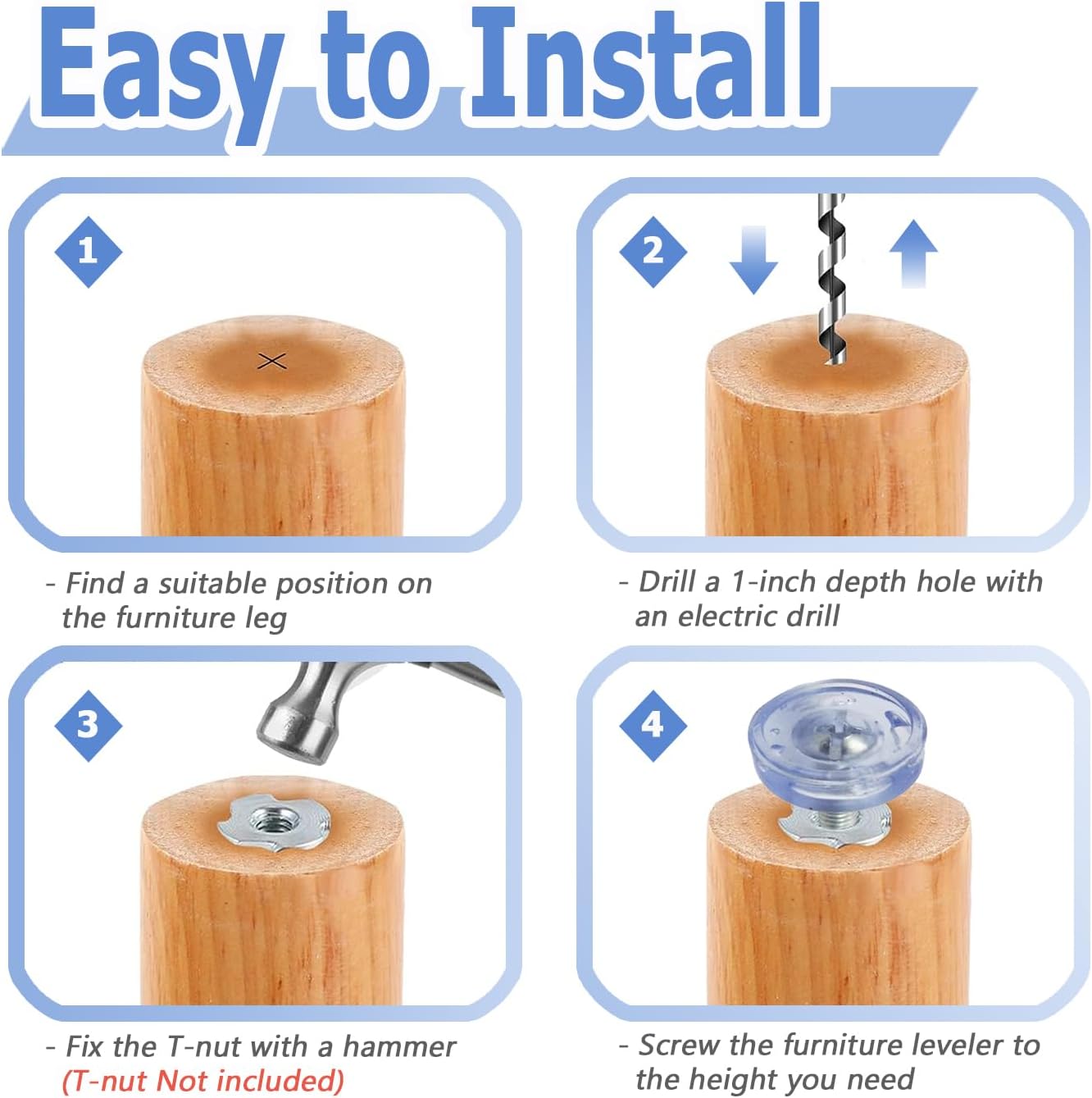 Easy to Install

1

- Find a suitable position on the furniture leg

2

- Drill a 1-inch depth hole with an electric drill

3

- Fix the T-nut with a hammer (T-nut Not included)

4

- Screw the furniture leveler to the height you need