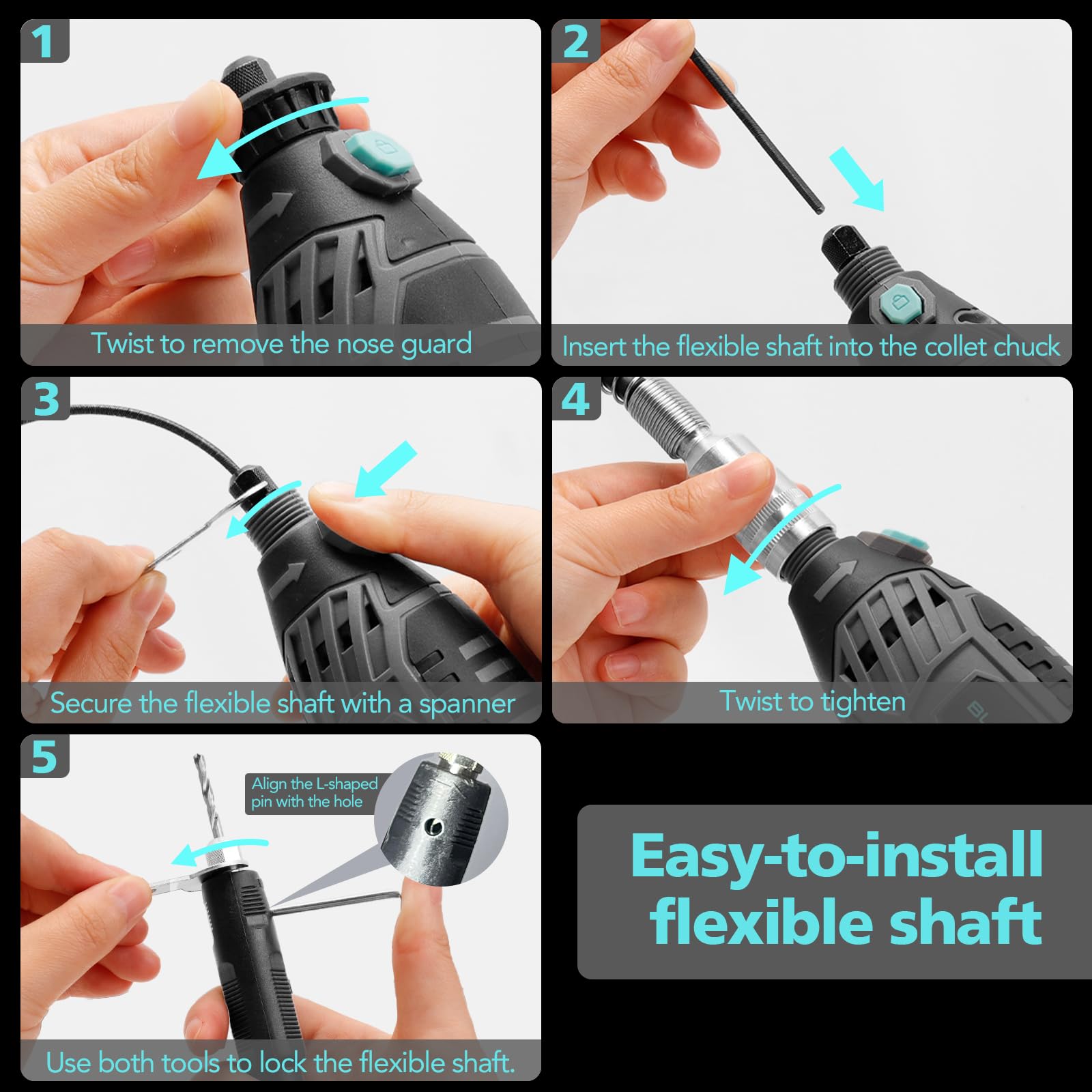 1
Twist to remove the nose guard

2
Insert the flexible shaft into the collet chuck

3
Secure the flexible shaft with a spanner

4
Twist to tighten

5
Align the L-shaped pin with the hole
Use both tools to lock the flexible shaft.

Easy-to-install flexible shaft