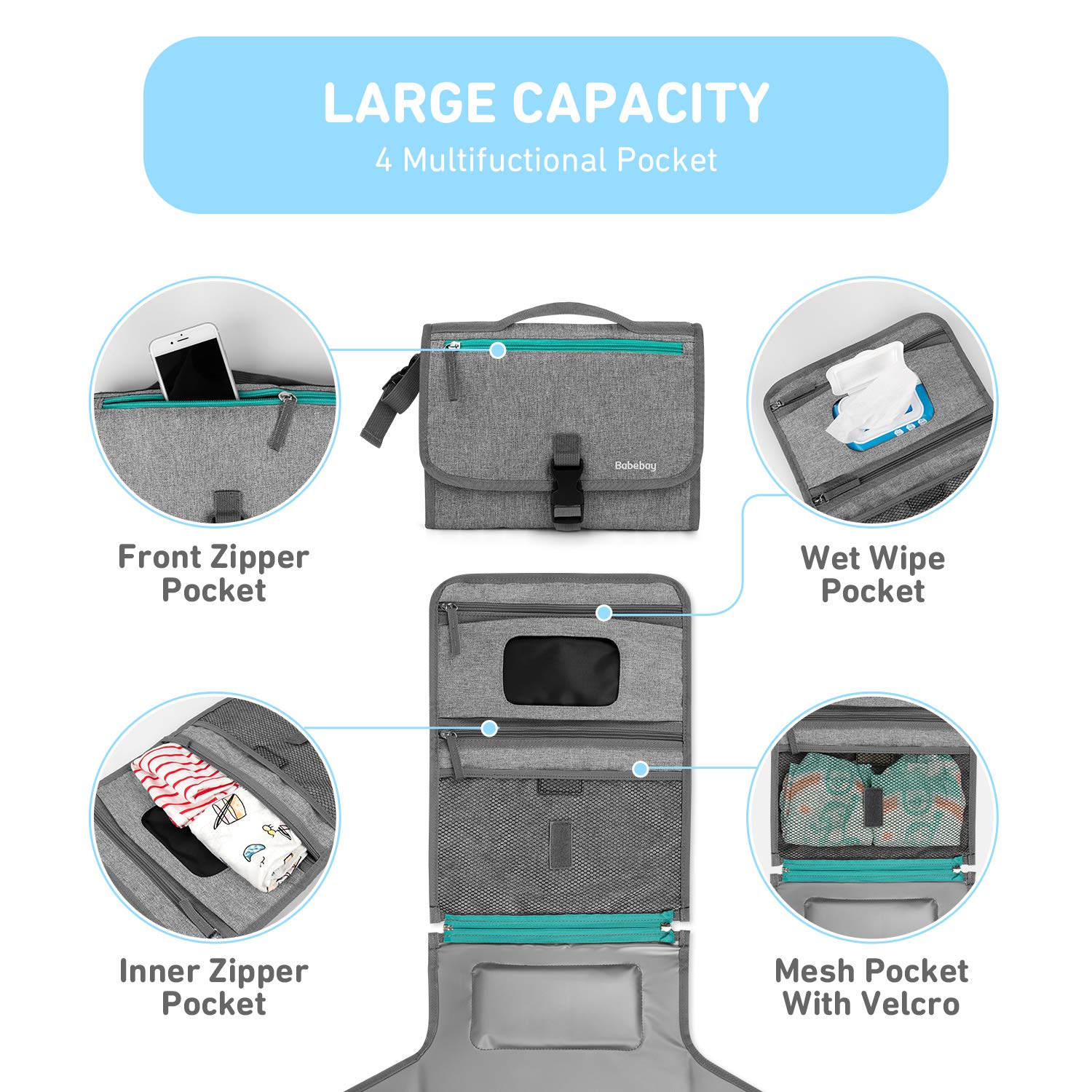 LARGE CAPACITY
4 Multifuctional Pocket

Babebay

Front Zipper Pocket

Wet Wipe Pocket

Inner Zipper Pocket

Mesh Pocket With Velcro