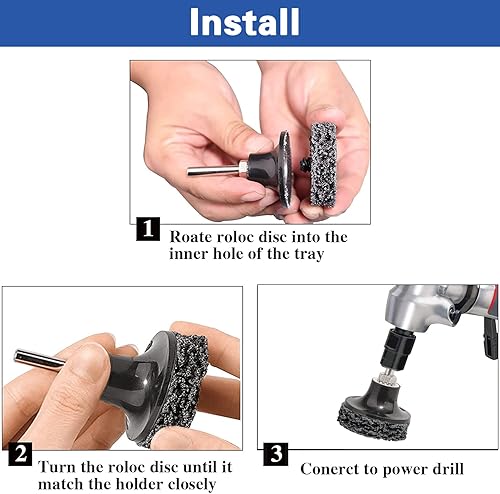 Install

1 Roate roloc disc into the inner hole of the tray

2 Turn the roloc disc until it match the holder closely

3 Conerct to power drill