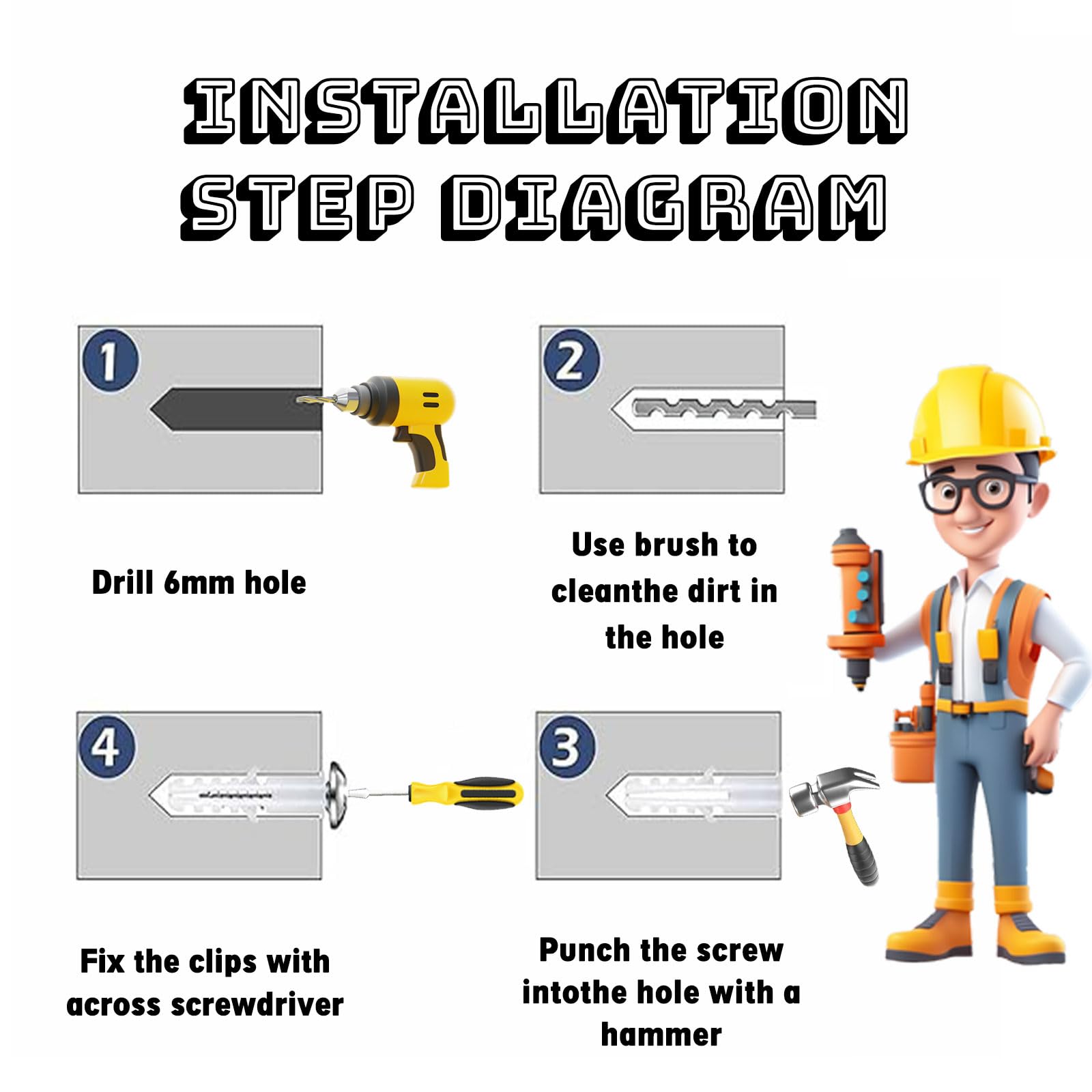 INSTALLATION STEP DIAGRAM

1

Drill 6mm hole

2

Use brush to cleanthe dirt in the hole

4

Fix the clips with across screwdriver

3

Punch the screw intothe hole with a hammer