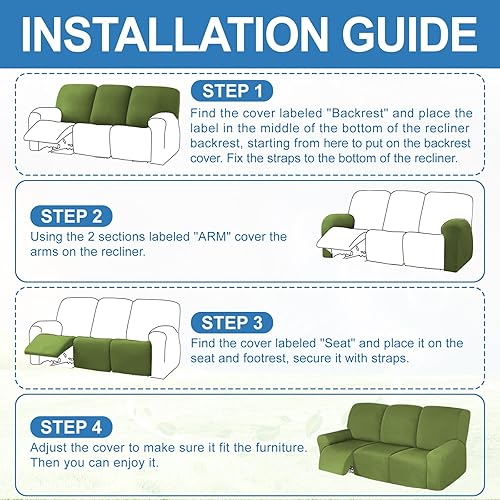 INSTALLATION GUIDE

STEP 1

Find the cover labeled "Backrest" and place the label in the middle of the bottom of the recliner backrest, starting from here to put on the backrest cover. Fix the straps to the bottom of the recliner.

STEP 2

Using the 2 sections labeled "ARM" cover the arms on the recliner.

STEP 3

Find the cover labeled "Seat" and place it on the seat and footrest, secure it with straps.

STEP 4

Adjust the cover to make sure it fit the furniture. Then you can enjoy it.