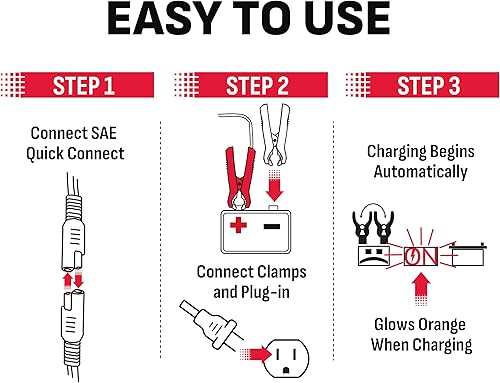 EASY TO USE

STEP 1

Connect SAE Quick Connect

STEP 2

Connect Clamps and Plug-in

STEP 3

Charging Begins Automatically

ON

Glows Orange When Charging