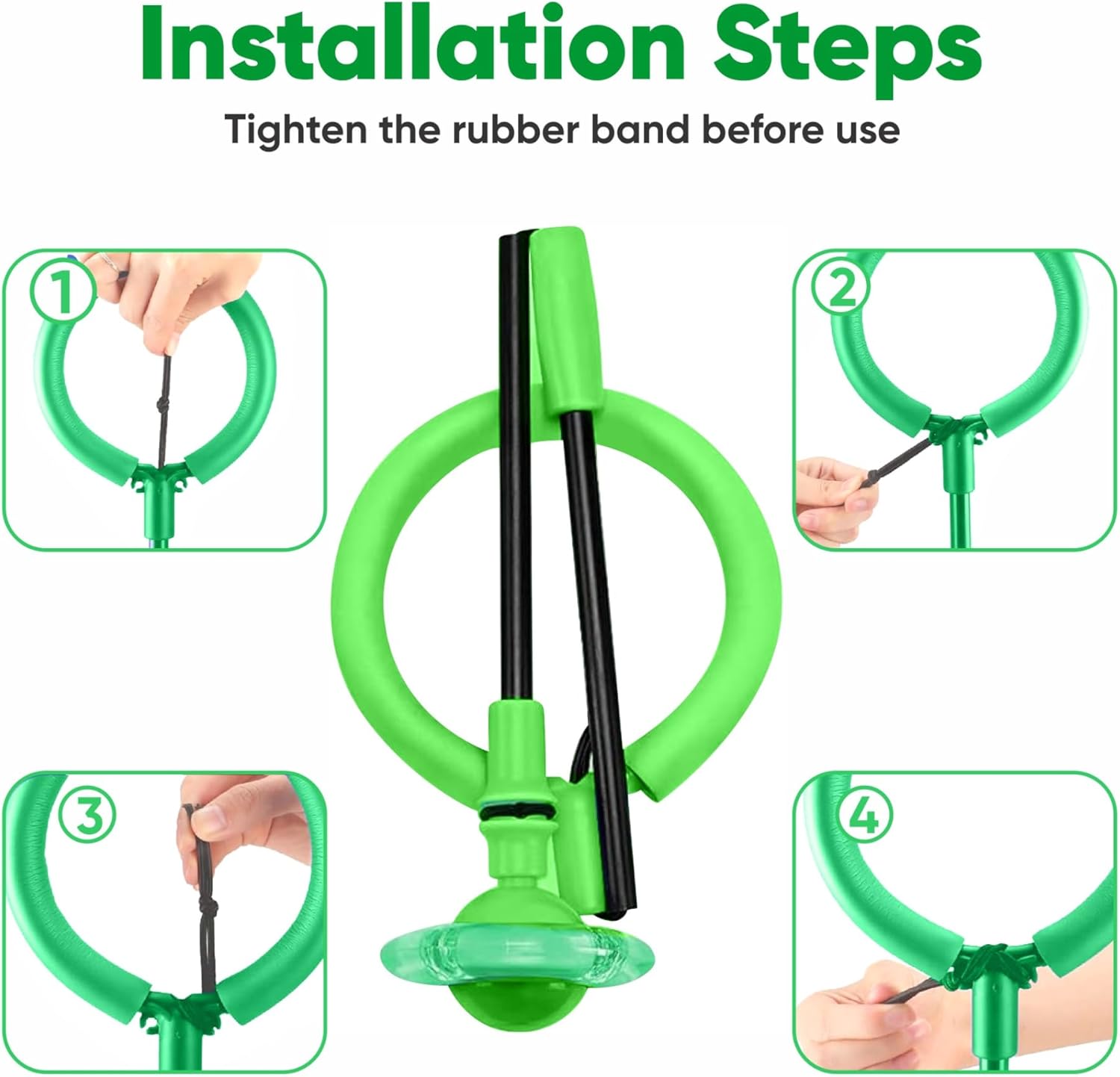 Installation Steps

Tighten the rubber band before use

1

2

3

4