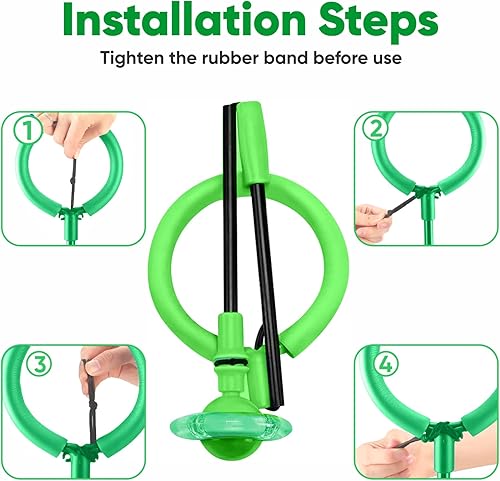 Installation Steps

Tighten the rubber band before use

1

2

3

4