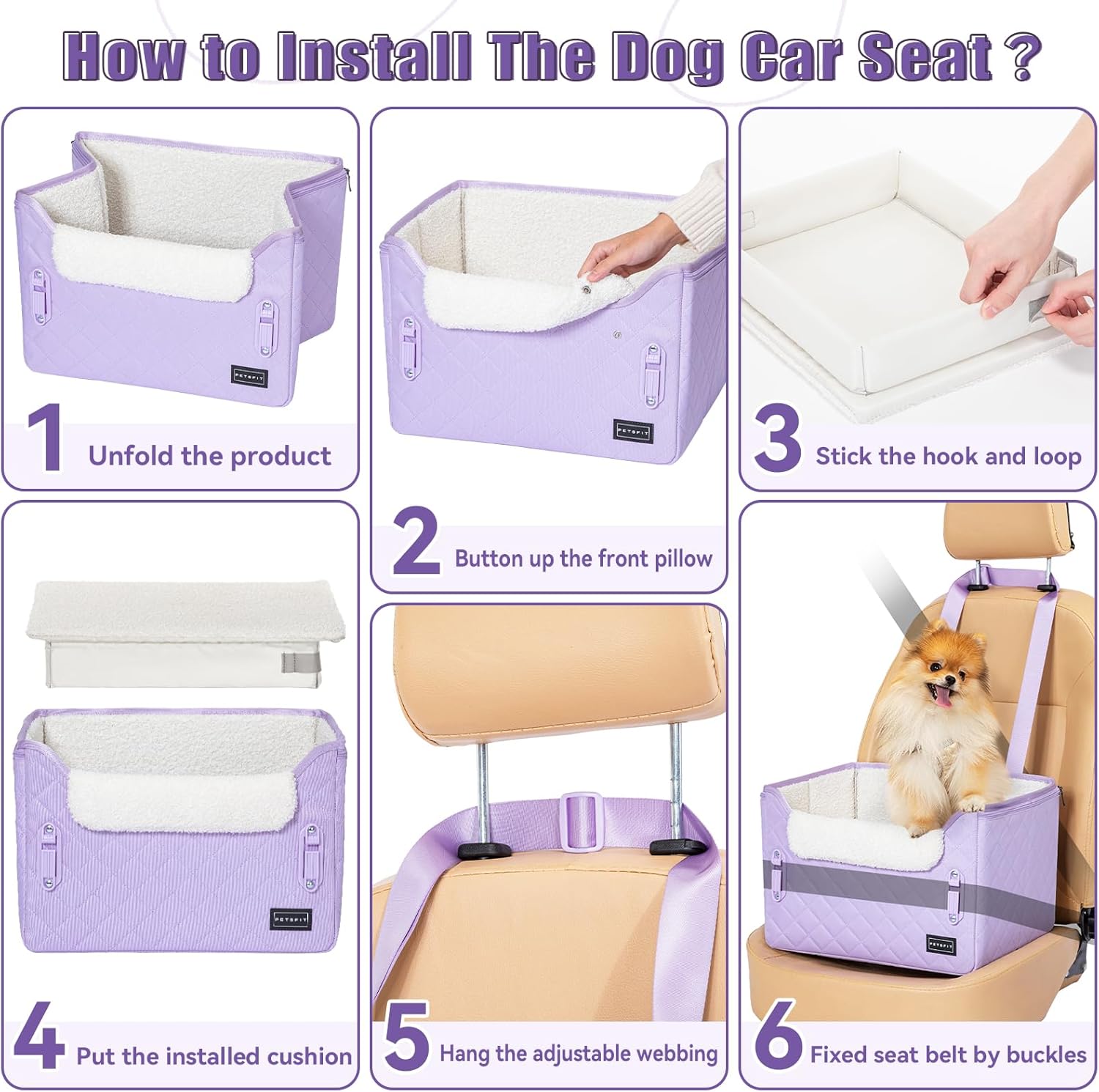 How to Install The Dog Car Seat ?

PETSFIT

1 Unfold the product

PETSFIT

2 Button up the front pillow

3 Stick the hook and loop

PETSFIT

4 Put the installed cushion

5 Hang the adjustable webbing

PETSFIT

6 Fixed seat belt by buckles