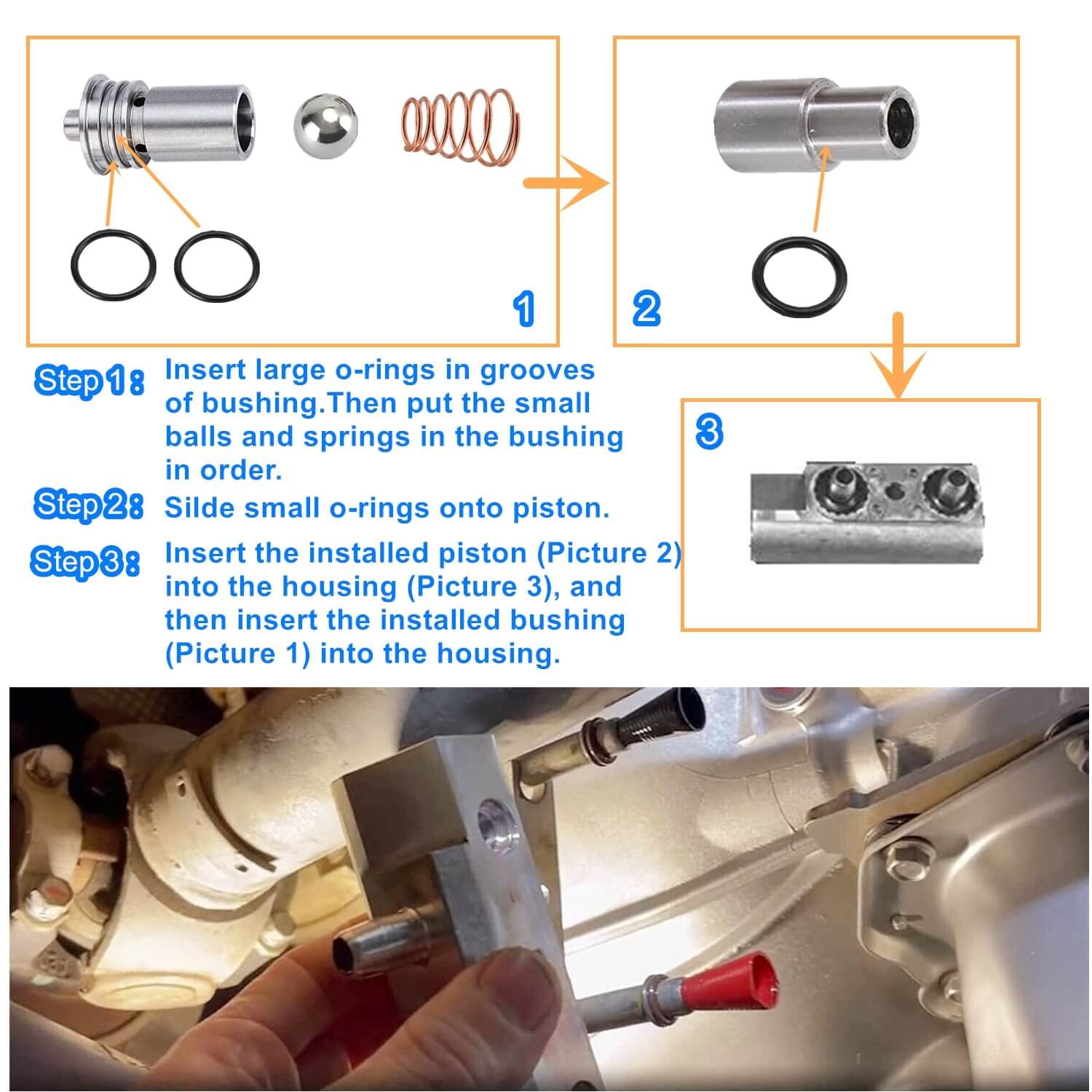 1

2

Step1: Insert large o-rings in grooves of bushing.Then put the small balls and springs in the bushing in order.

Step2: Silde small o-rings onto piston.

Step3: Insert the installed piston (Picture 2) into the housing (Picture 3), and then insert the installed bushing (Picture 1) into the housing.

3