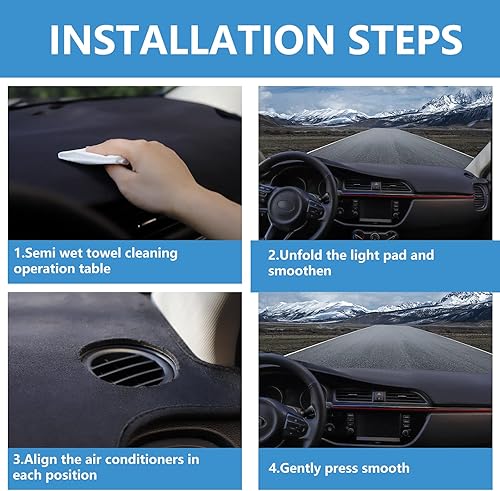 INSTALLATION STEPS

1.Semi wet towel cleaning operation table

2.Unfold the light pad and smoothen

3.Align the air conditioners in each position

4.Gently press smooth