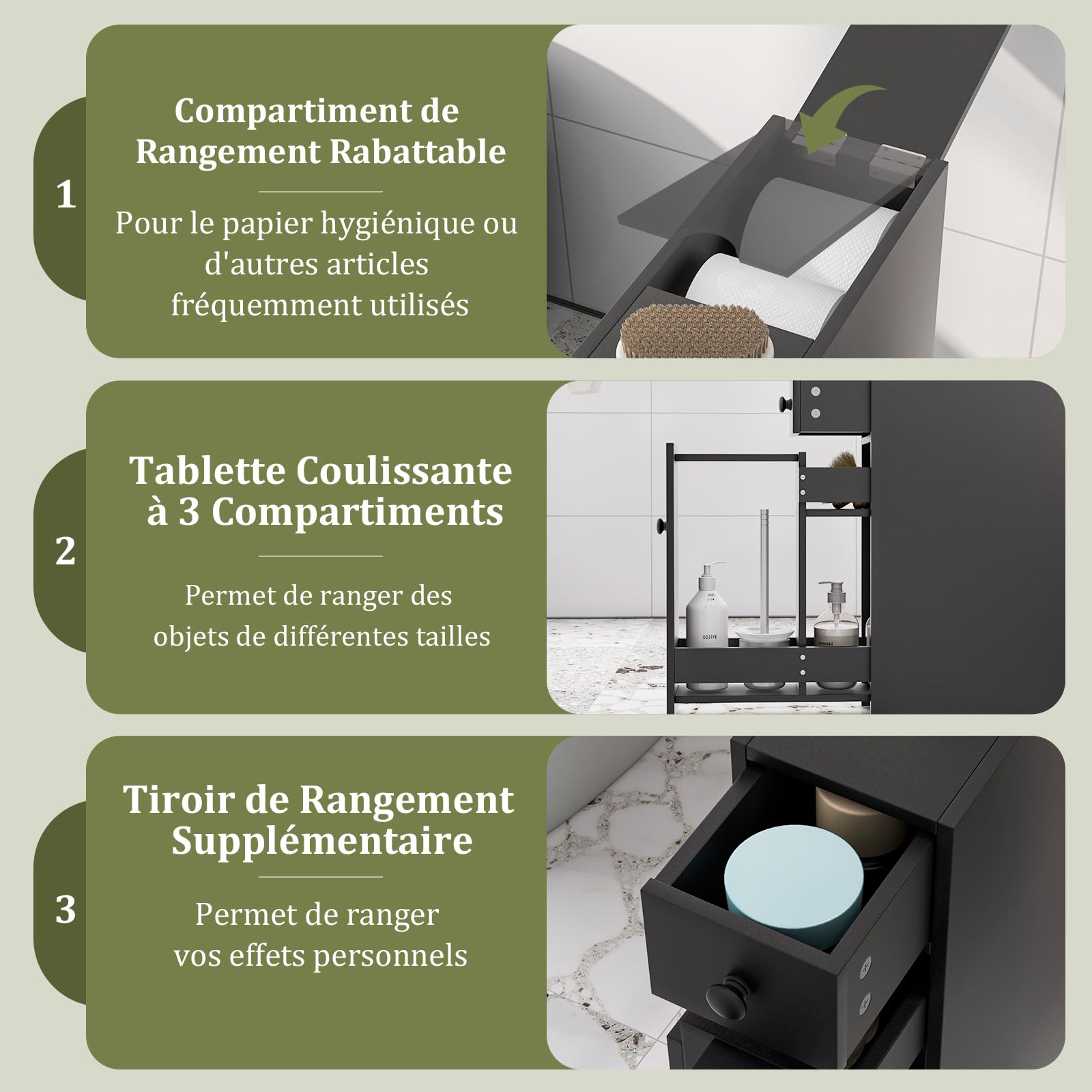 1

Compartiment de Rangement Rabattable

Pour le papier hygiénique ou d'autres articles fréquemment utilisés

2

Tablette Coulissante à 3 Compartiments

Permet de ranger des objets de différentes tailles

3

Tiroir de Rangement Supplémentaire

Permet de ranger vos effets personnels