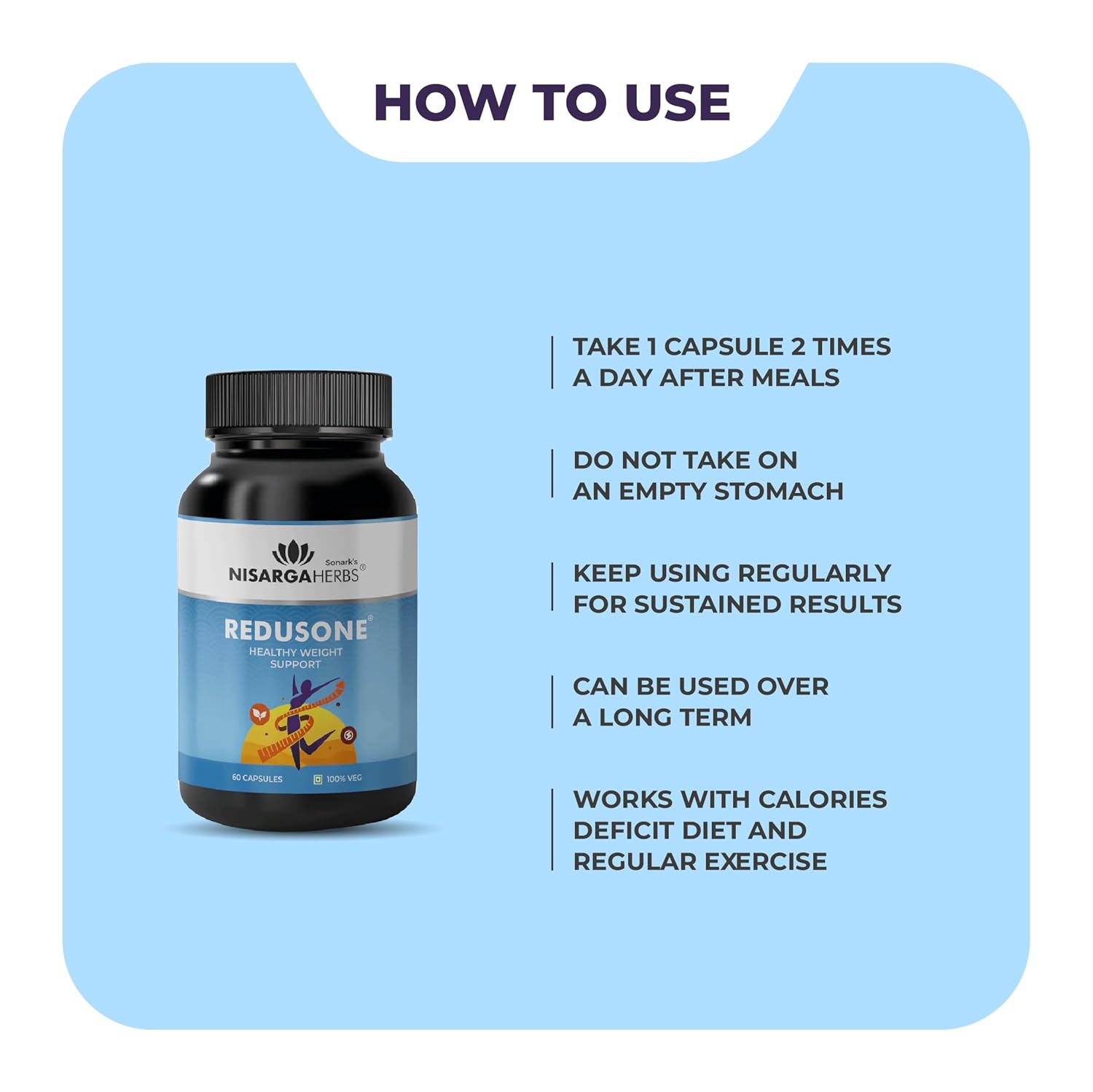 HOW TO USE

Sonark's
NISARGAHERBS®
REDUSONE®
HEALTHY WEIGHT SUPPORT
60 CAPSULES
100% VEG

TAKE 1 CAPSULE 2 TIMES A DAY AFTER MEALS

DO NOT TAKE ON AN EMPTY STOMACH

KEEP USING REGULARLY FOR SUSTAINED RESULTS

CAN BE USED OVER A LONG TERM

WORKS WITH CALORIES DEFICIT DIET AND REGULAR EXERCISE