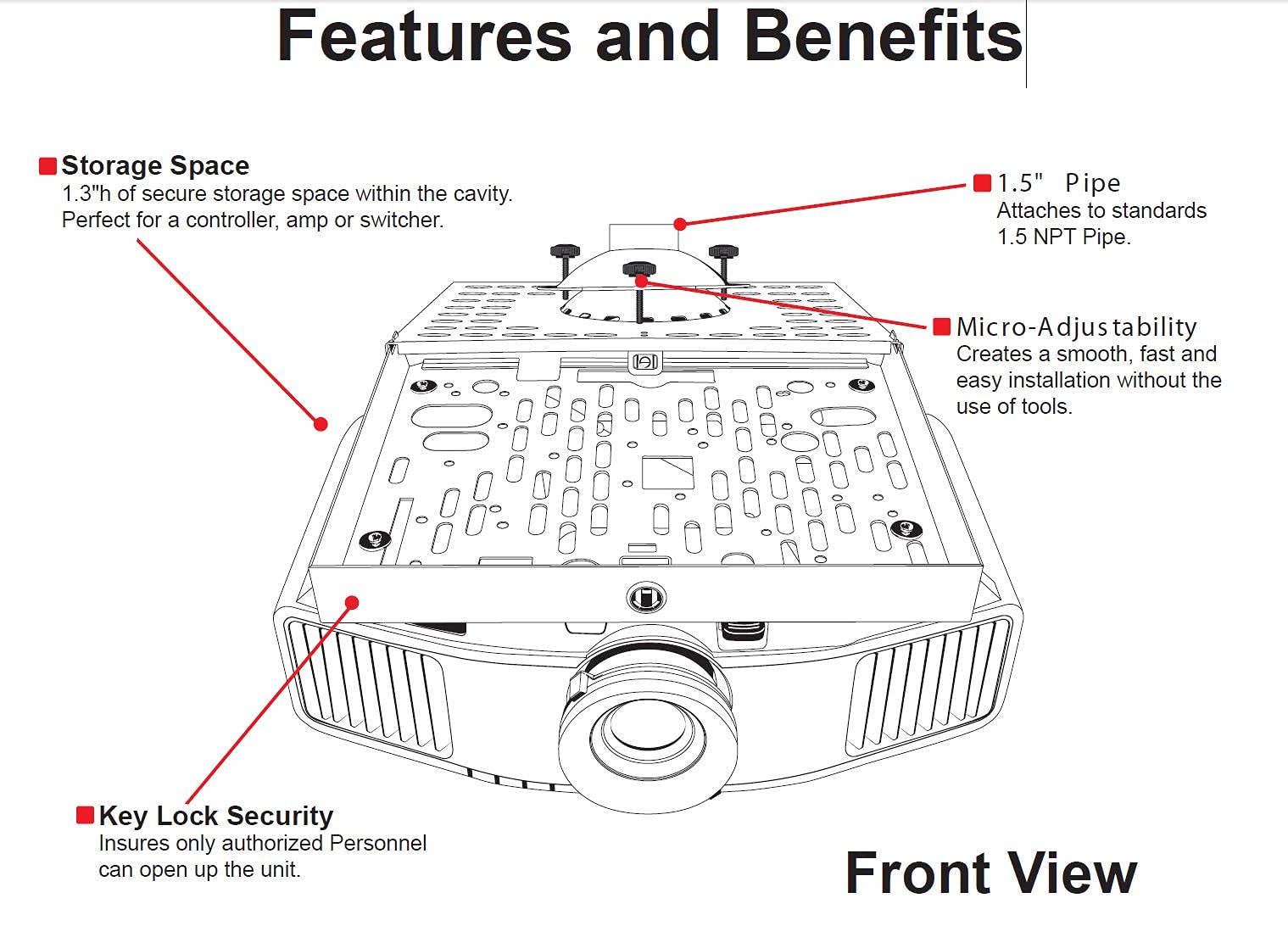 Features and Benefits

Storage Space
1.3"h of secure storage space within the cavity. Perfect for a controller, amp or switcher.

1.5" Pipe
Attaches to standards 1.5 NPT Pipe.

Micro-Adjustability
Creates a smooth, fast and easy installation without the use of tools.

Key Lock Security
Insures only authorized Personnel can open up the unit.

Front View