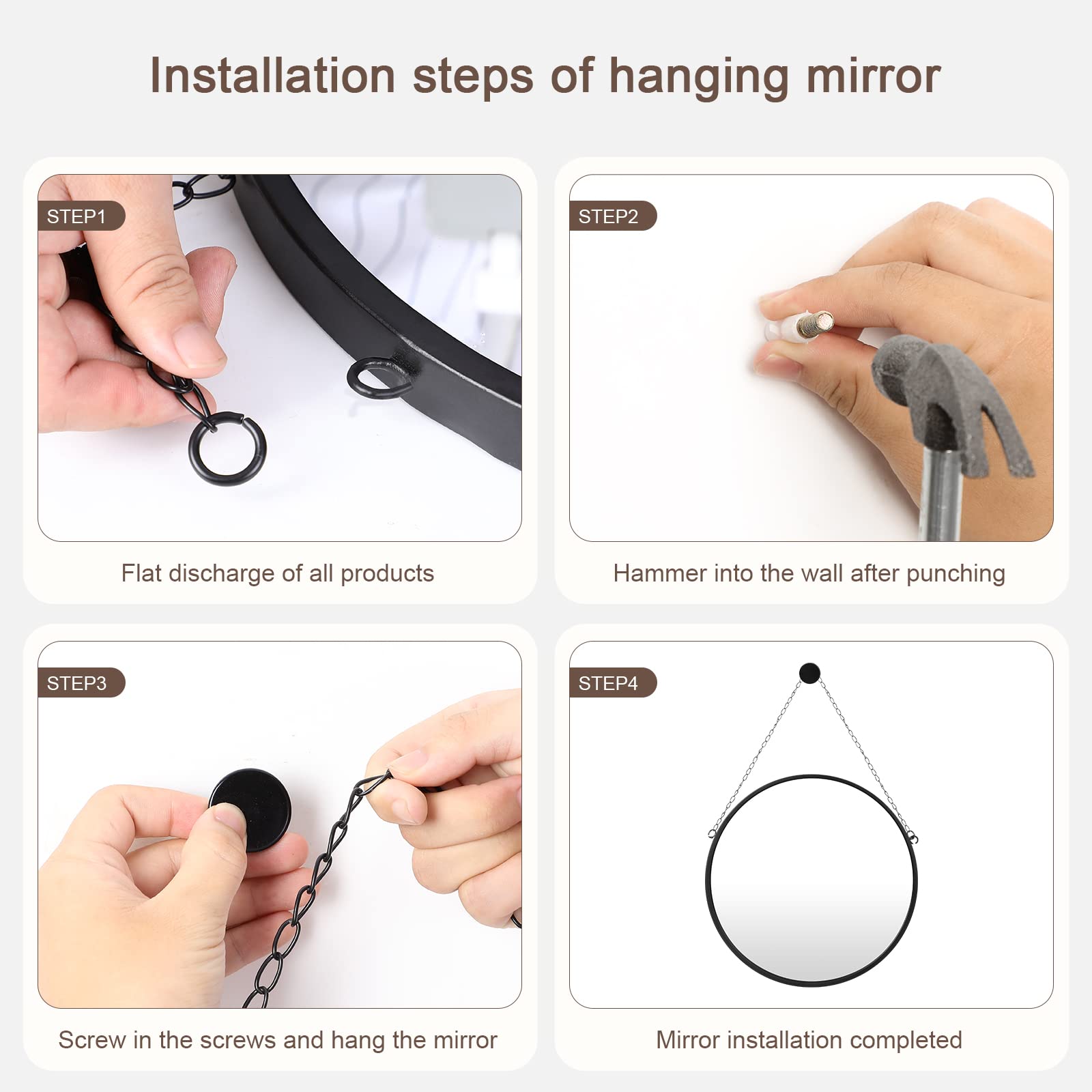 Installation steps of hanging mirror

STEP1

Flat discharge of all products

STEP2

Hammer into the wall after punching

STEP3

Screw in the screws and hang the mirror

STEP4

Mirror installation completed